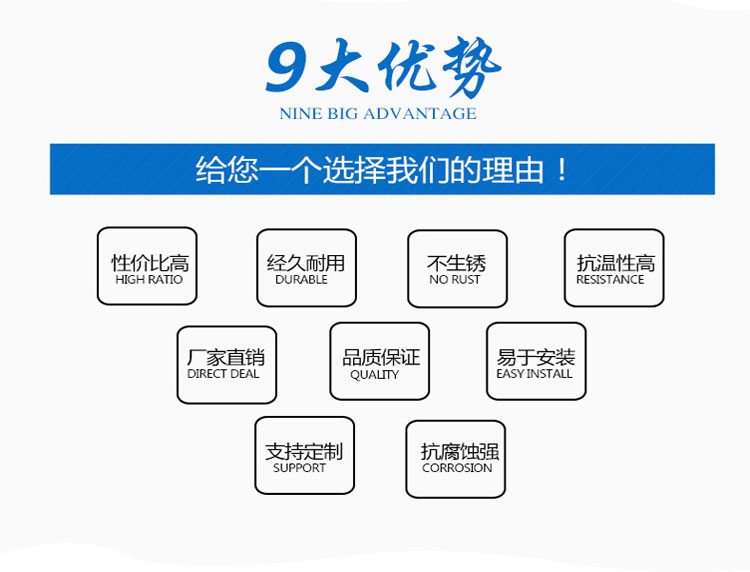 9大优势
NINE BIG ADVANTAGE

给您一个选择我们的理由！

性价比高
HIGH RATIO

经久耐用
DURABLE

不生锈
NO RUST

抗温性高
RESISTANCE

厂家直销
DIRECT DEAL

品质保证
QUALITY

易于安装
EASY INSTALL

支持定制
SUPPORT

抗腐蚀强
CORROSION