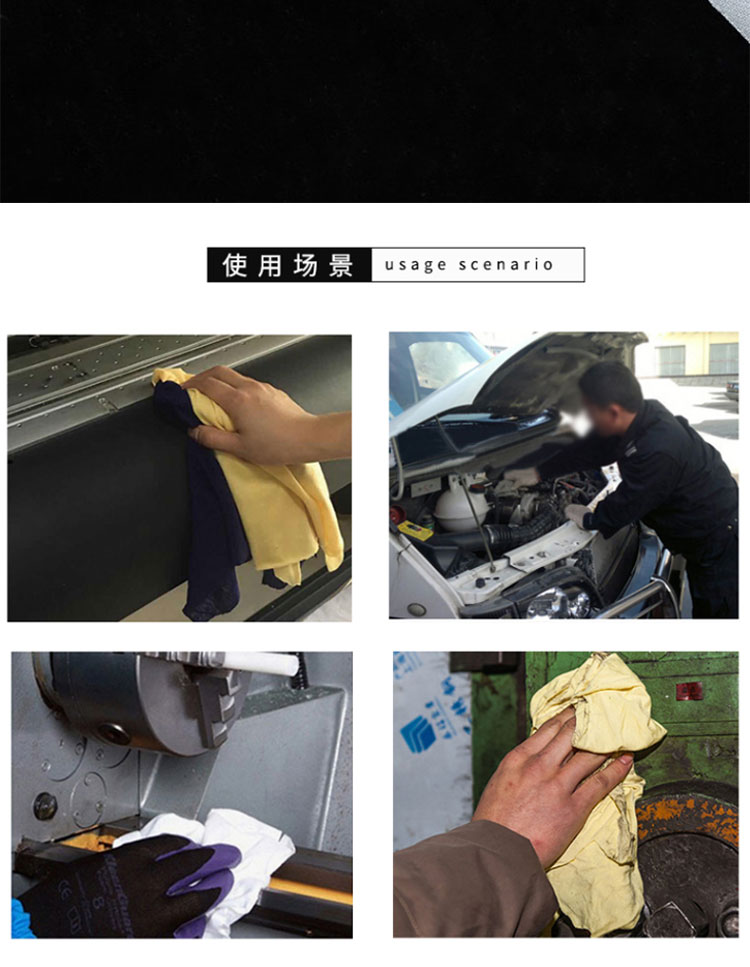 使用场景 usage scenario