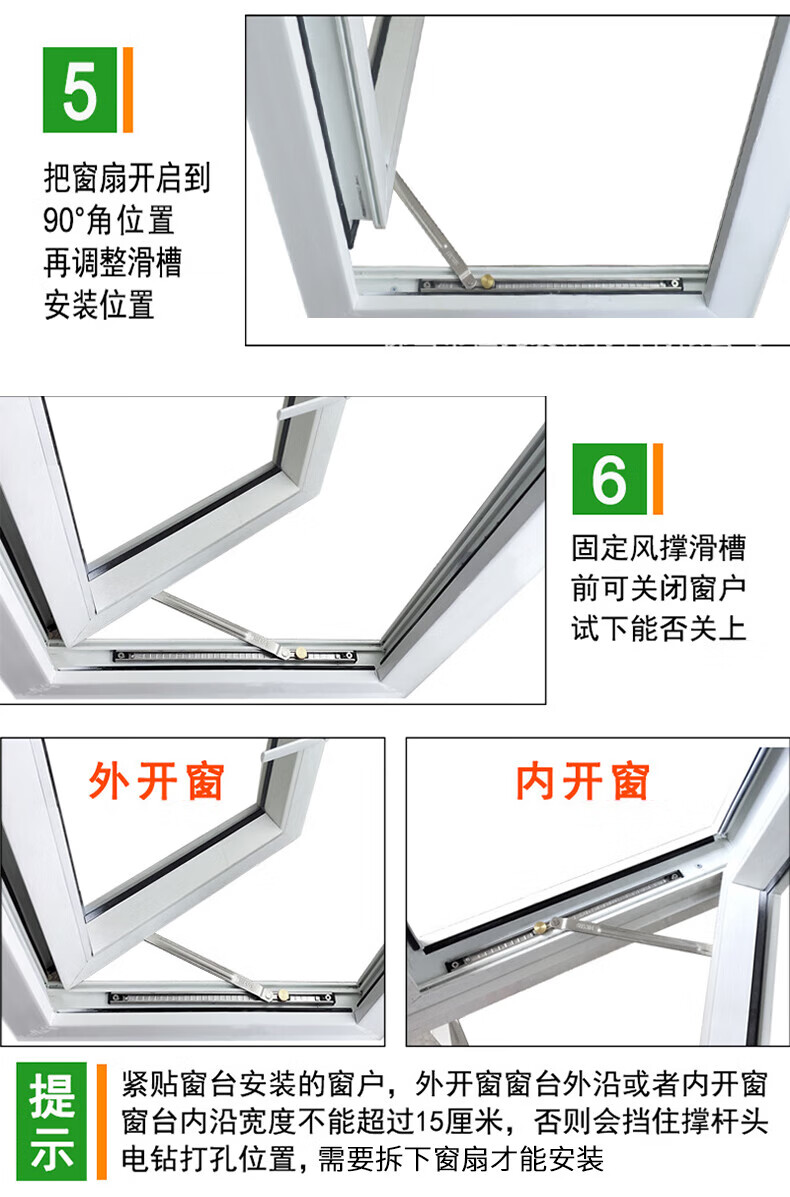 5

把窗扇开启到90°角位置再调整滑槽安装位置

6

固定风撑滑槽前可关闭窗户试下能否关上

外开窗

内开窗

提示

紧贴窗台安装的窗户，外开窗窗台外沿或者内开窗窗台内沿宽度不能超过15厘米，否则会挡住撑杆头电钻打孔位置，需要拆下窗扇才能安装