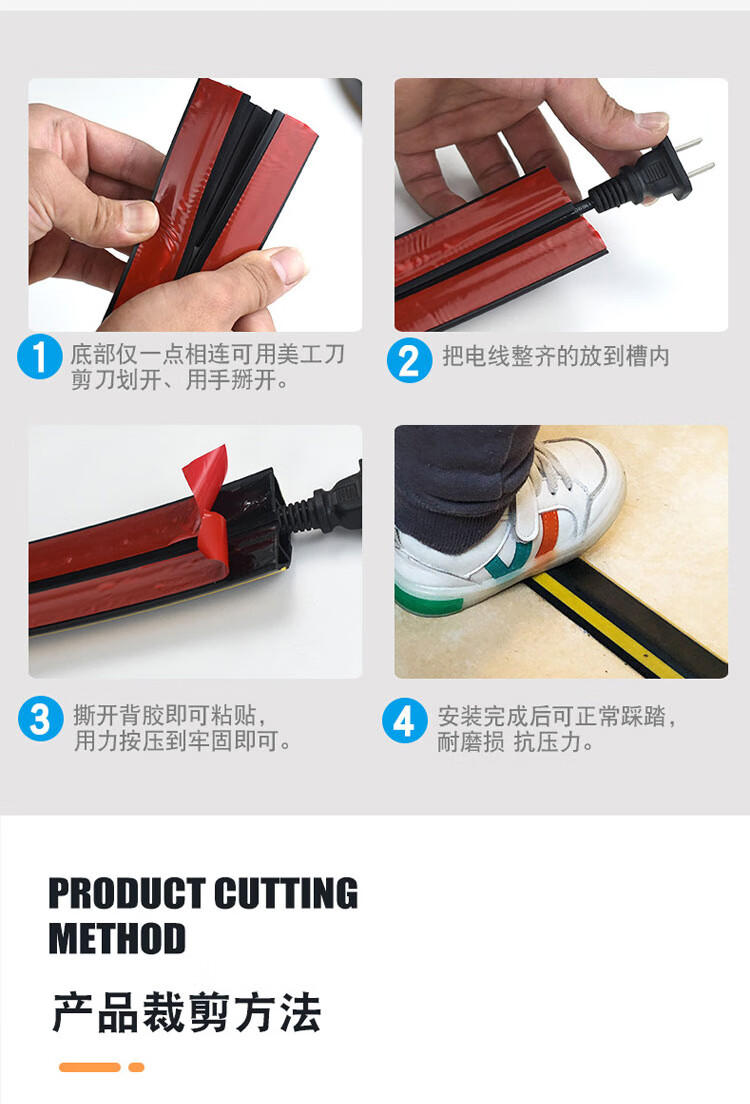 1 底部仅一点相连可用美工刀剪刀划开、用手掰开。

2 把电线整齐的放到槽内

3 撕开背胶即可粘贴，用力按压到牢固即可。

4 安装完成后可正常踩踏，耐磨损 抗压力。

PRODUCT CUTTING METHOD

产品裁剪方法