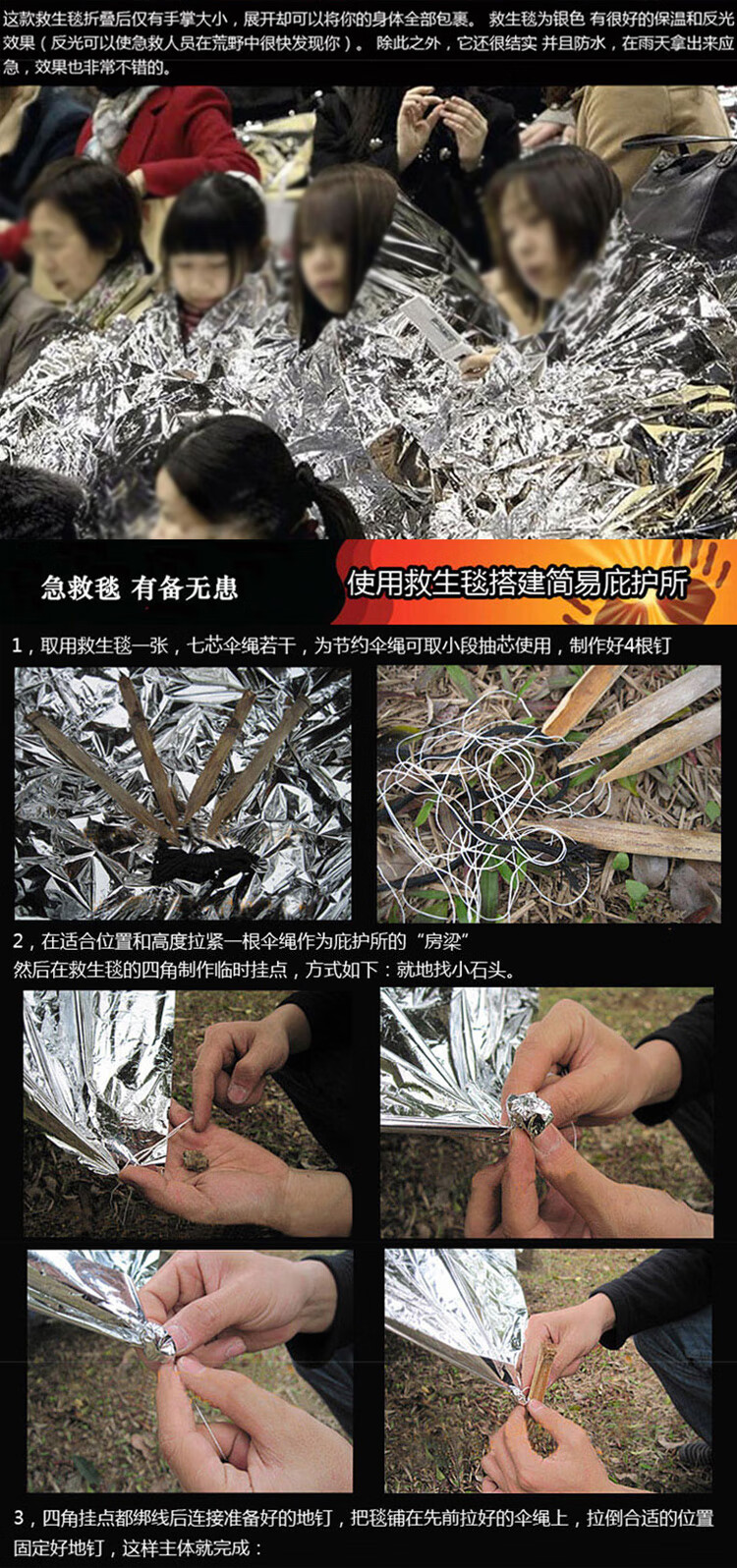 这款救生毯折叠后仅有手掌大小，展开却可以将你的身体全部包裹。 救生毯为银色 有很好的保温和反光效果（反光可以使急救人员在荒野中很快发现你）。 除此之外，它还很结实 并且防水，在雨天拿出来应急，效果也非常不错的。

急救毯 有备无患

使用救生毯搭建简易庇护所

1，取用救生毯一张，七芯伞绳若干，为节约伞绳可取小段抽芯使用，制作好4根钉

2，在适合位置和高度拉紧一根伞绳作为庇护所的“房梁”
然后在救生毯的四角制作临时挂点，方式如下：就地找小石头。

3，四角挂点都绑线后连接准备好的地钉，把毯铺在先前拉好的伞绳上，拉倒合适的位置固定好地钉，这样主体就完成：