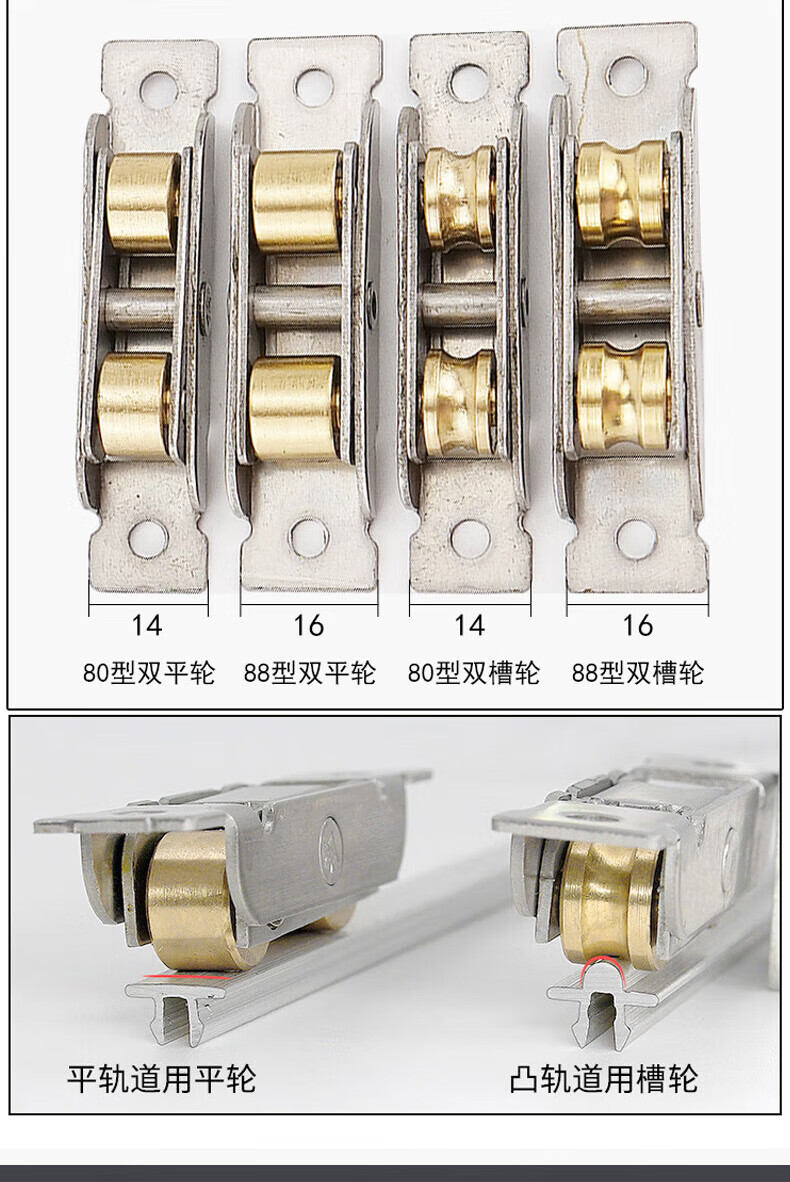 14
16
14
16
80型双平轮
88型双平轮
80型双槽轮
88型双槽轮

平轨道用平轮
凸轨道用槽轮