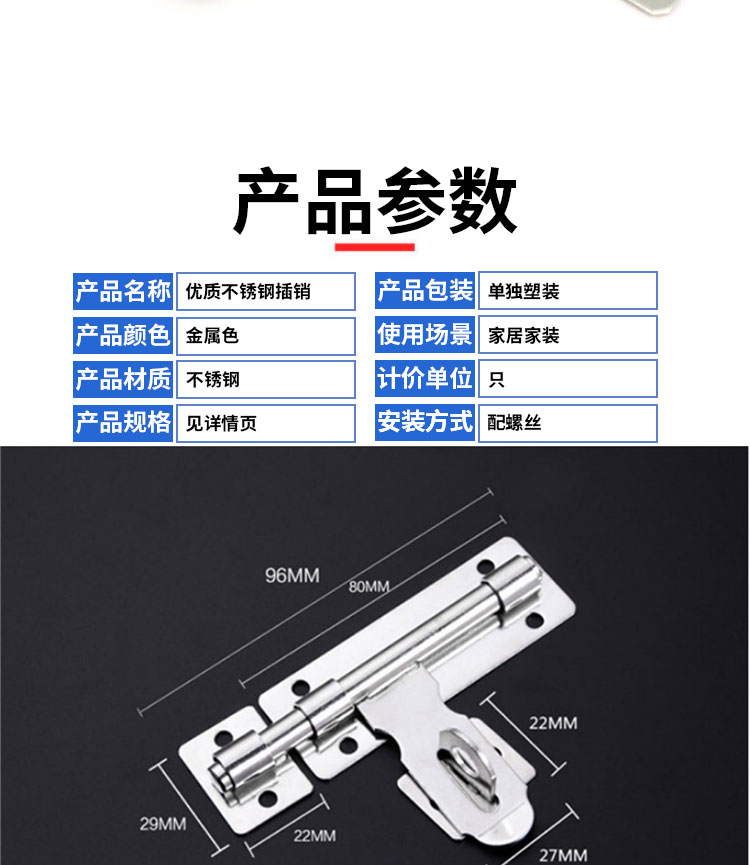 产品参数

| 产品名称 | 优质不锈钢插销 | 产品包装 | 单独塑装 |
|---|---|---|---|
| 产品颜色 | 金属色 | 使用场景 | 家居家装 |
| 产品材质 | 不锈钢 | 计价单位 | 只 |
| 产品规格 | 见详情页 | 安装方式 | 配螺丝 |

96MM
80MM
22MM
29MM
22MM
27MM