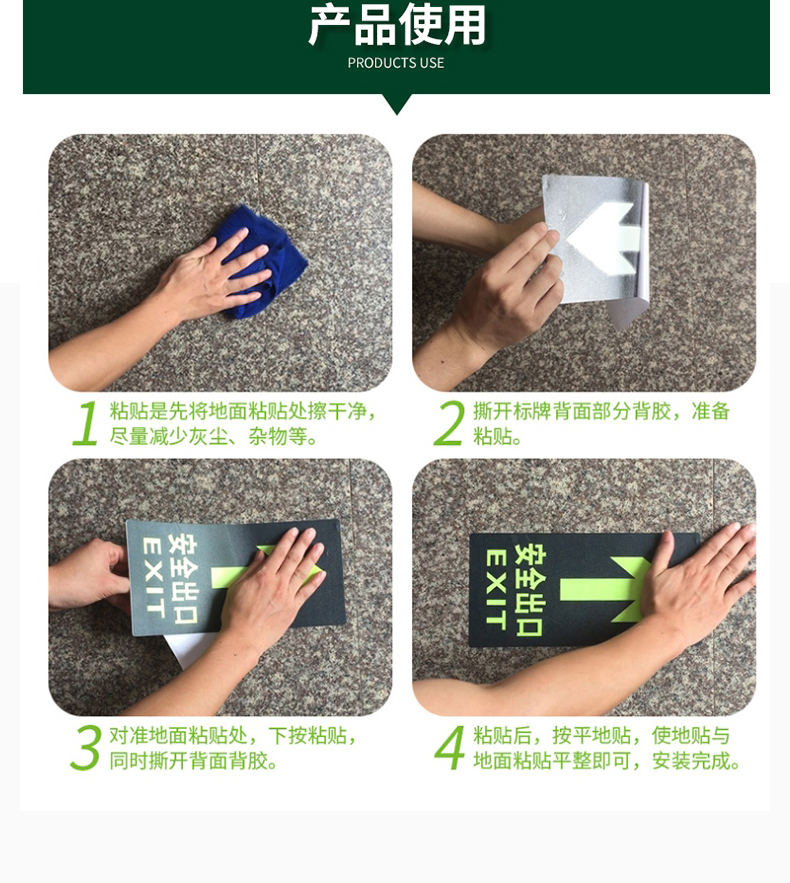 产品使用
PRODUCTS USE

1 粘贴是先将地面粘贴处擦干净，尽量减少灰尘、杂物等。

2 撕开标牌背面部分背胶，准备粘贴。

安全出口 EXIT

3 对准地面粘贴处，下按粘贴，同时撕开背面背胶。

安全出口 EXIT

4 粘贴后，按平地贴，使地贴与地面粘贴平整即可，安装完成。