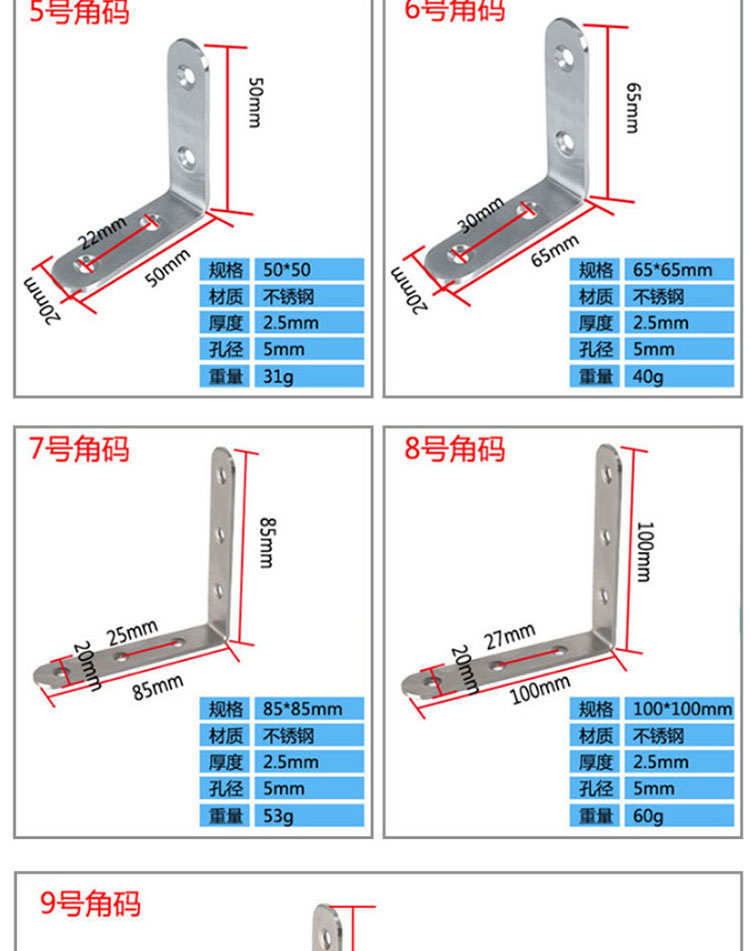 5号角码

50mm

22mm

50mm

20mm

| 规格 | 50*50 |
|---|---|
| 材质 | 不锈钢 |
| 厚度 | 2.5mm |
| 孔径 | 5mm |
| 重量 | 31g |

6号角码

65mm

30mm

65mm

20mm

| 规格 | 65*65mm |
|---|---|
| 材质 | 不锈钢 |
| 厚度 | 2.5mm |
| 孔径 | 5mm |
| 重量 | 40g |

7号角码

85mm

25mm

20mm

85mm

| 规格 | 85*85mm |
|---|---|
| 材质 | 不锈钢 |
| 厚度 | 2.5mm |
| 孔径 | 5mm |
| 重量 | 53g |

8号角码

100mm

27mm

20mm

100mm

| 规格 | 100*100mm |
|---|---|
| 材质 | 不锈钢 |
| 厚度 | 2.5mm |
| 孔径 | 5mm |
| 重量 | 60g |

9号角码