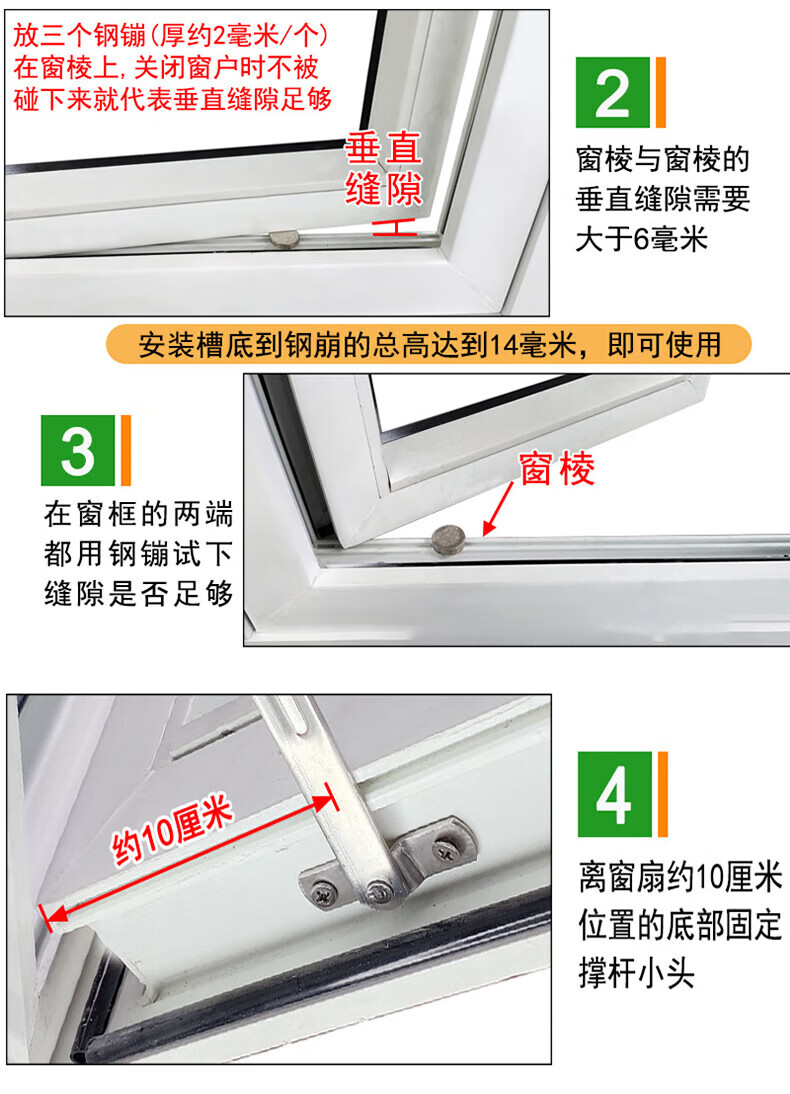 放三个钢镚(厚约2毫米/个)在窗棱上,关闭窗户时不被碰下来就代表垂直缝隙足够

垂直缝隙

2

窗棱与窗棱的垂直缝隙需要大于6毫米

安装槽底到钢崩的总高达到14毫米，即可使用

3

在窗框的两端都用钢镚试下缝隙是否足够

窗棱

约10厘米

4

离窗扇约10厘米位置的底部固定撑杆小头