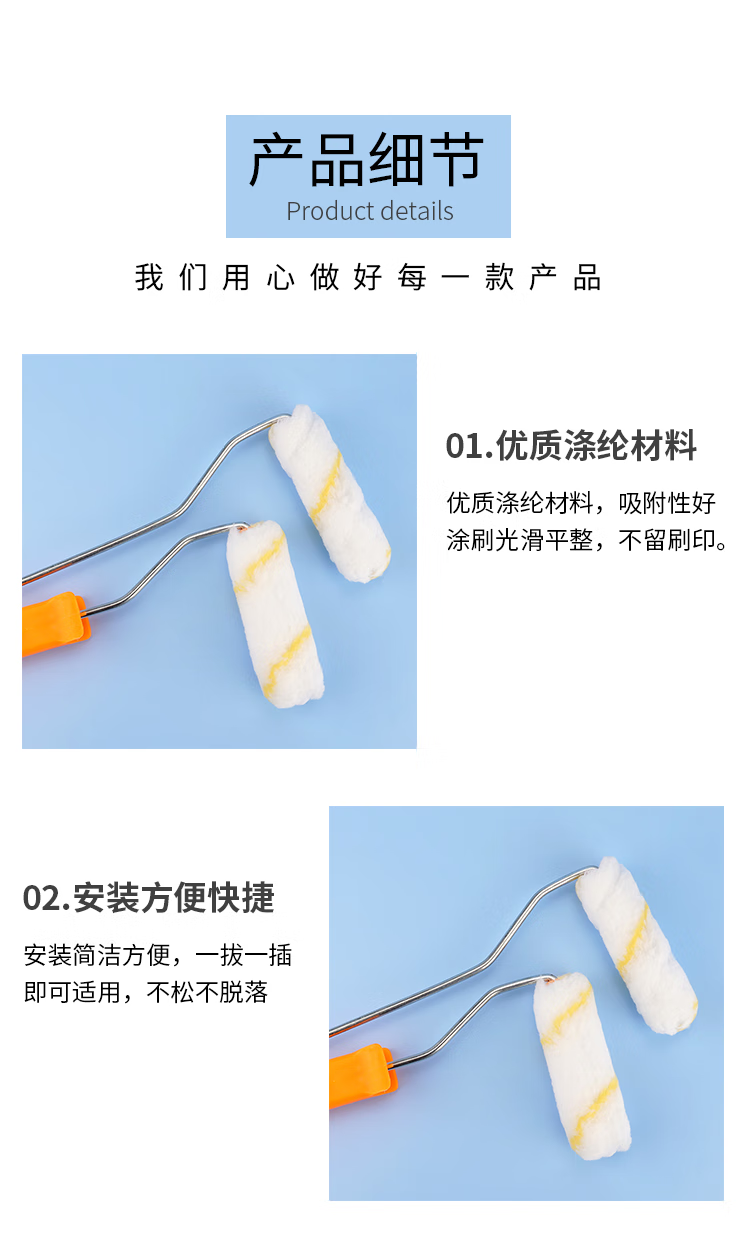 产品细节
Product details

我们用心做好每一款产品

01.优质涤纶材料

优质涤纶材料，吸附性好
涂刷光滑平整，不留刷印。

02.安装方便快捷

安装简洁方便，一拔一插
即可适用，不松不脱落