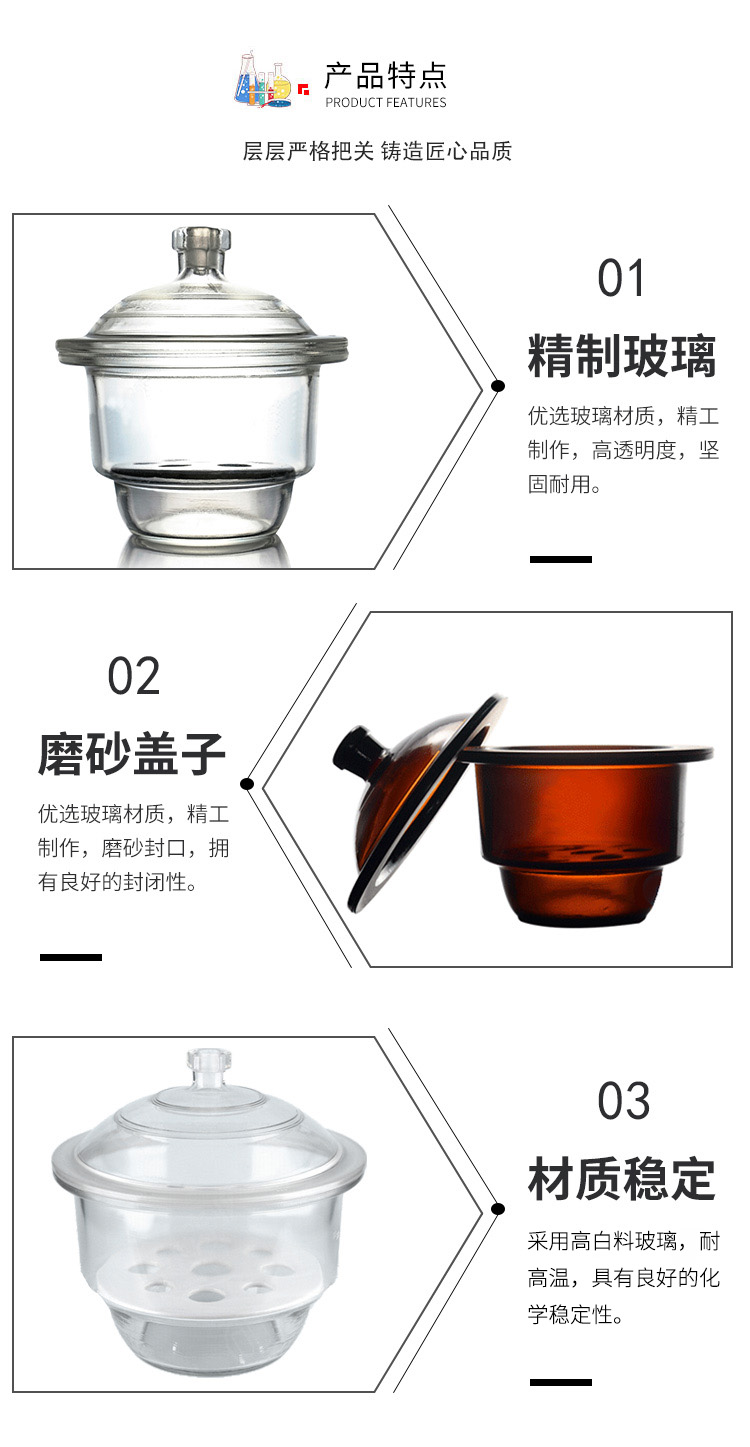 产品特点
PRODUCT FEATURES

层层严格把关 铸造匠心品质

01
精制玻璃
优选玻璃材质，精工制作，高透明度，坚固耐用。

02
磨砂盖子
优选玻璃材质，精工制作，磨砂封口，拥有良好的封闭性。

03
材质稳定
采用高白料玻璃，耐高温，具有良好的化学稳定性。