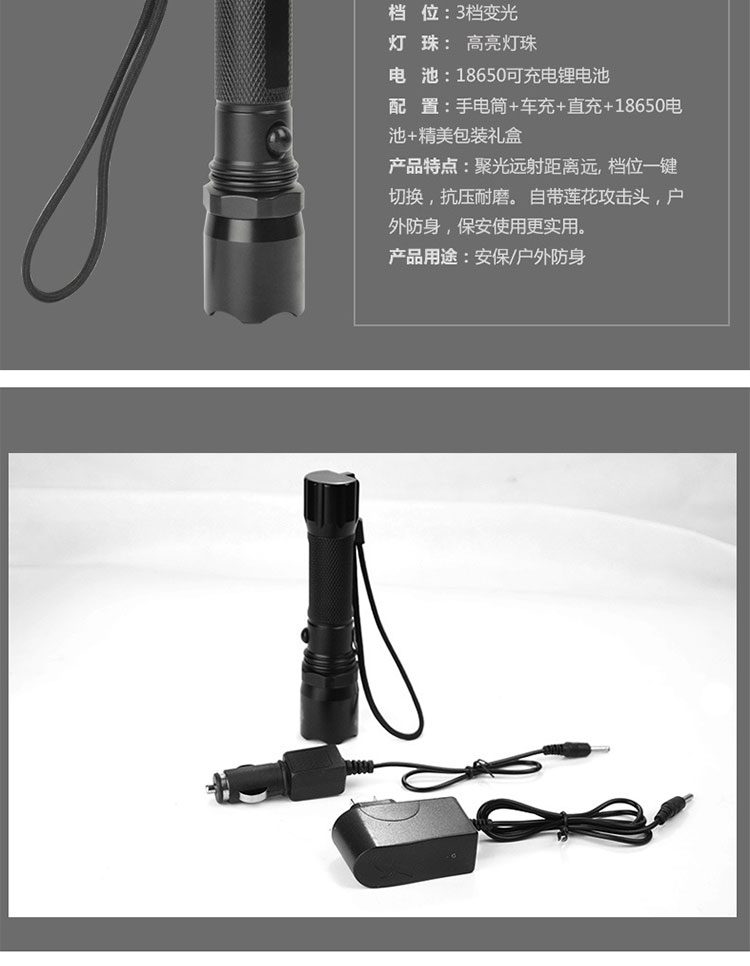 档　位：3档变光

灯　珠：　高亮灯珠

电　池：18650可充电锂电池

配　置：手电筒+车充+直充+18650电池+精美包装礼盒

产品特点：聚光远射距离远, 档位一键切换，抗压耐磨。 自带莲花攻击头，户外防身，保安使用更实用。

产品用途：安保/户外防身