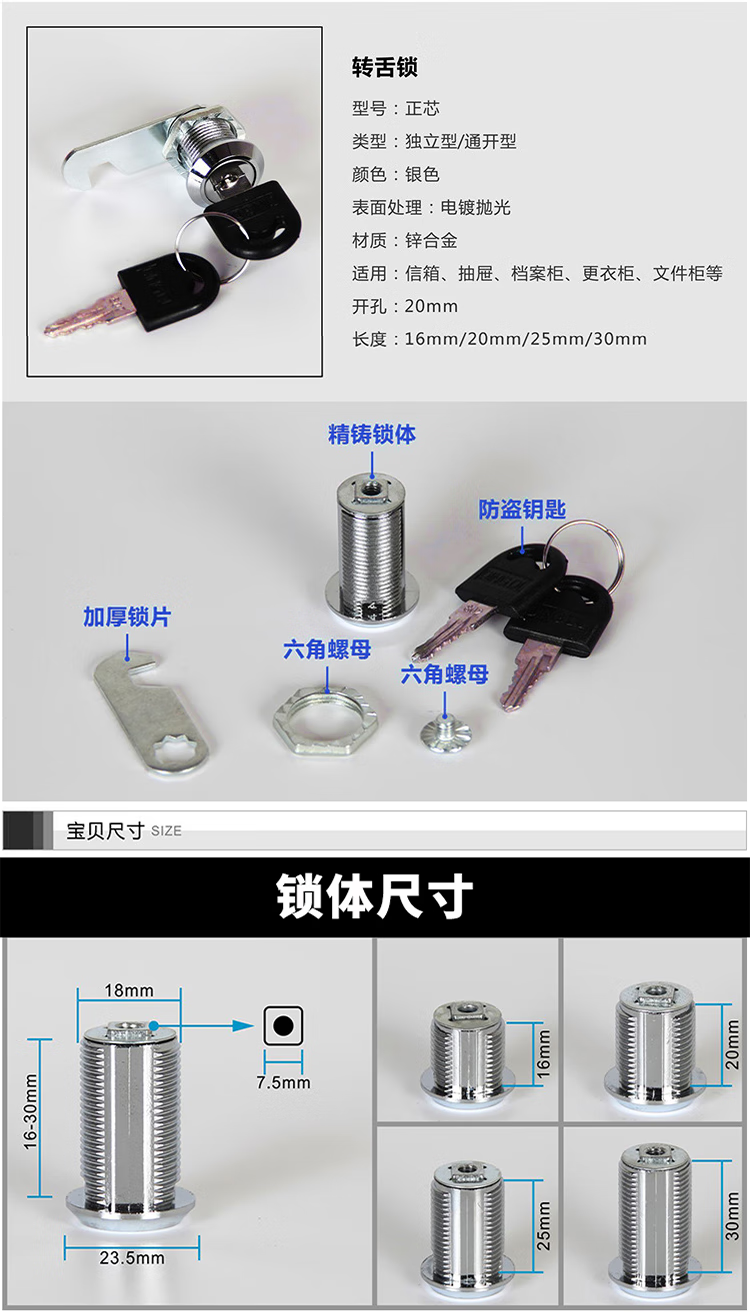 转舌锁

型号：正芯

类型：独立型/通开型

颜色：银色

表面处理：电镀抛光

材质：锌合金

适用：信箱、抽屉、档案柜、更衣柜、文件柜等

开孔：20mm

长度：16mm/20mm/25mm/30mm

精铸锁体

防盗钥匙

加厚锁片

六角螺母

六角螺母

宝贝尺寸 SIZE

锁体尺寸

18mm

7.5mm

16-30mm

23.5mm

16mm

20mm

25mm

30mm