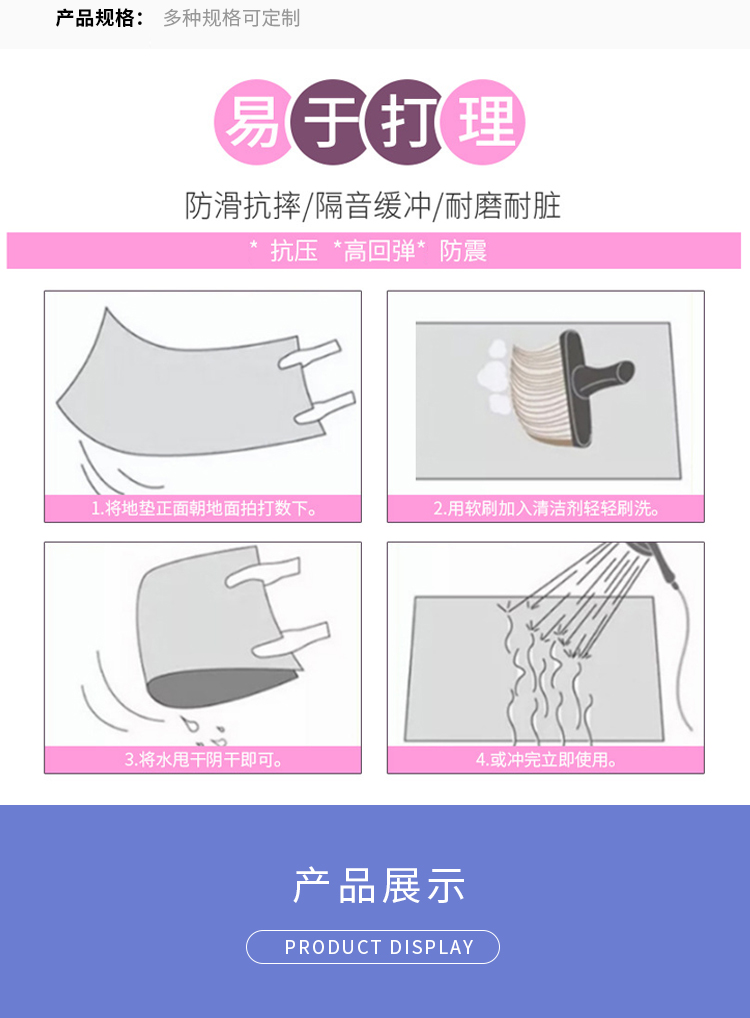 产品规格： 多种规格可定制

易于打理

防滑抗摔/隔音缓冲/耐磨耐脏

* 抗压 *高回弹* 防震

1.将地垫正面朝地面拍打数下。

2.用软刷加入清洁剂轻轻刷洗。

3.将水甩干阴干即可。

4.或冲完立即使用。

产品展示

PRODUCT DISPLAY