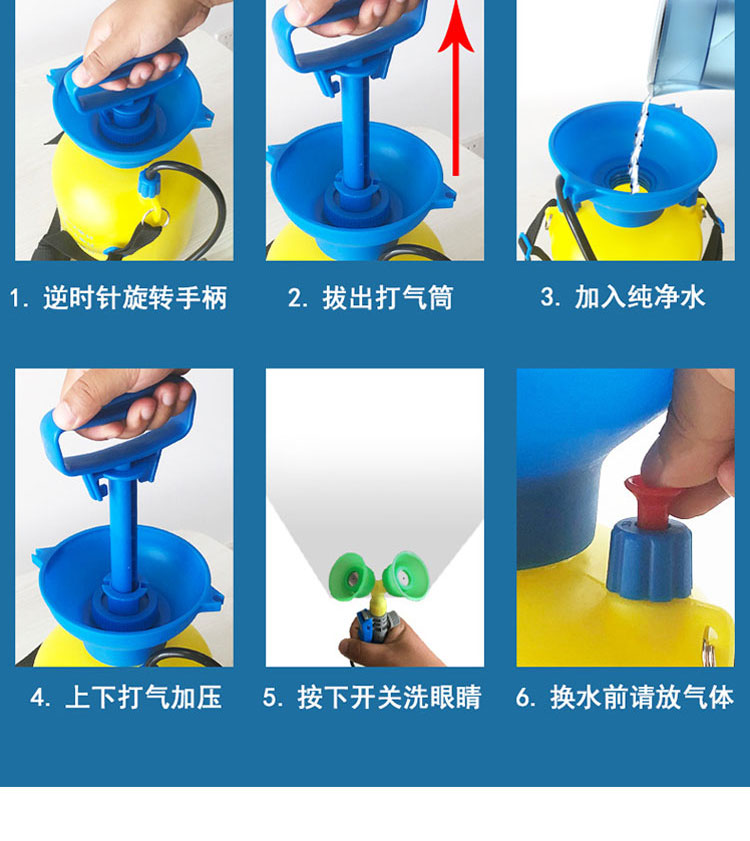 1. 逆时针旋转手柄

2. 拔出打气筒

3. 加入纯净水

4. 上下打气加压

5. 按下开关洗眼睛

6. 换水前请放气体