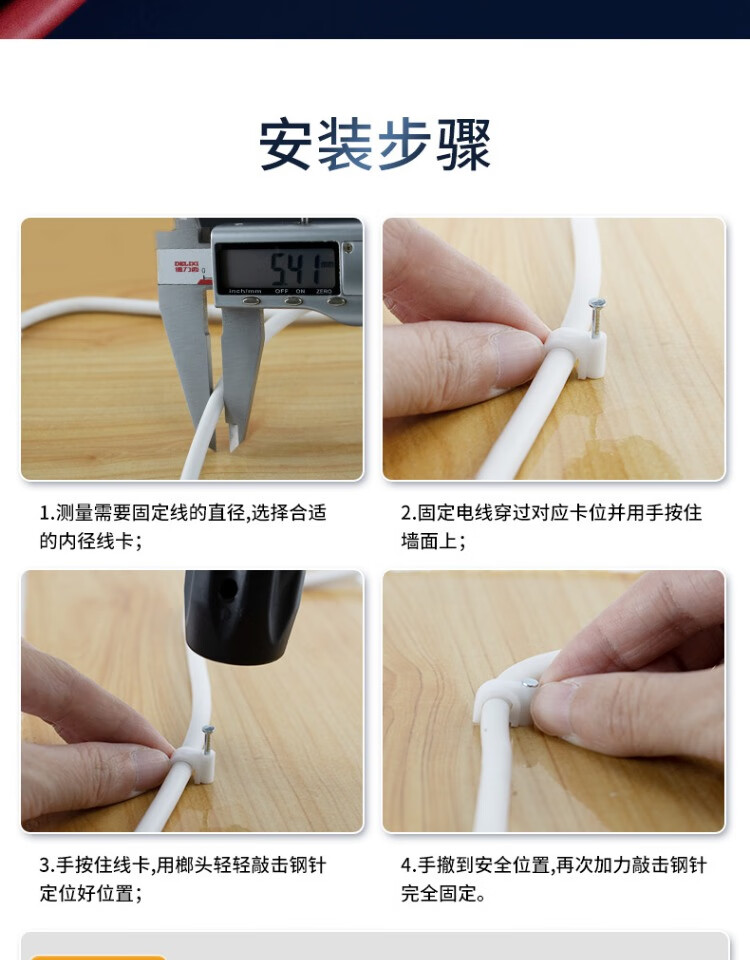 安装步骤

DELIXI 德力西

5.41

inch/mm OFF ON ZERO

1.测量需要固定线的直径,选择合适的内径线卡;

2.固定电线穿过对应卡位并用手按住墙面上;

3.手按住线卡,用榔头轻轻敲击钢针定位好位置;

4.手撤到安全位置,再次加力敲击钢针完全固定。