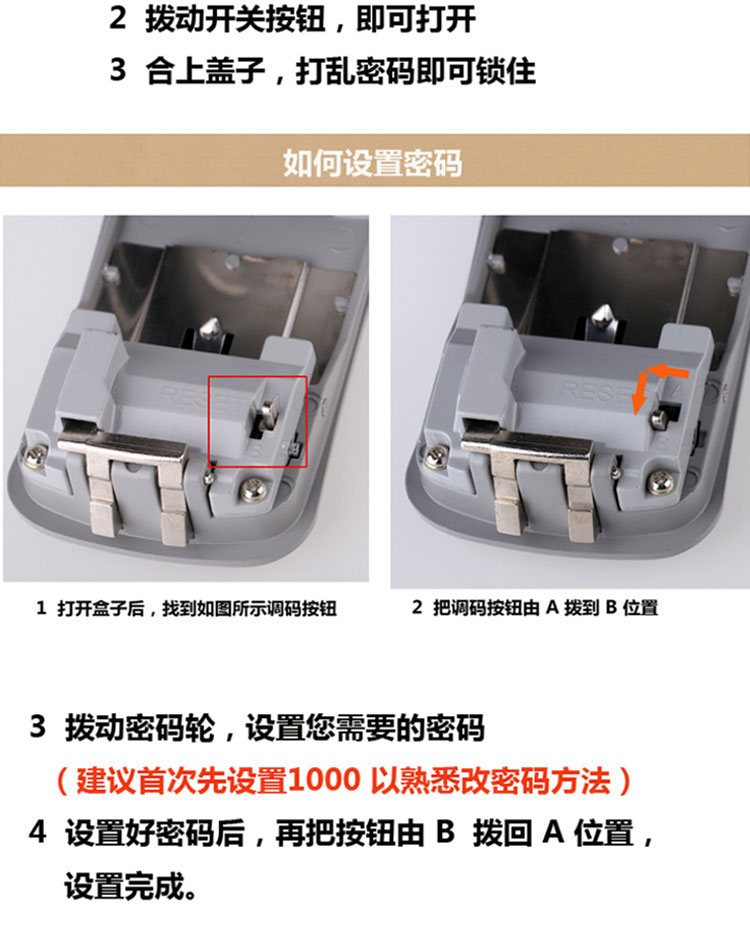 2 拨动开关按钮，即可打开

3 合上盖子，打乱密码即可锁住

如何设置密码

RESET
B

RESET A
B

1 打开盒子后，找到如图所示调码按钮

2 把调码按钮由 A 拨到 B 位置

3 拨动密码轮，设置您需要的密码

（建议首次先设置1000 以熟悉改密码方法）

4 设置好密码后，再把按钮由 B 拨回 A 位置，设置完成。