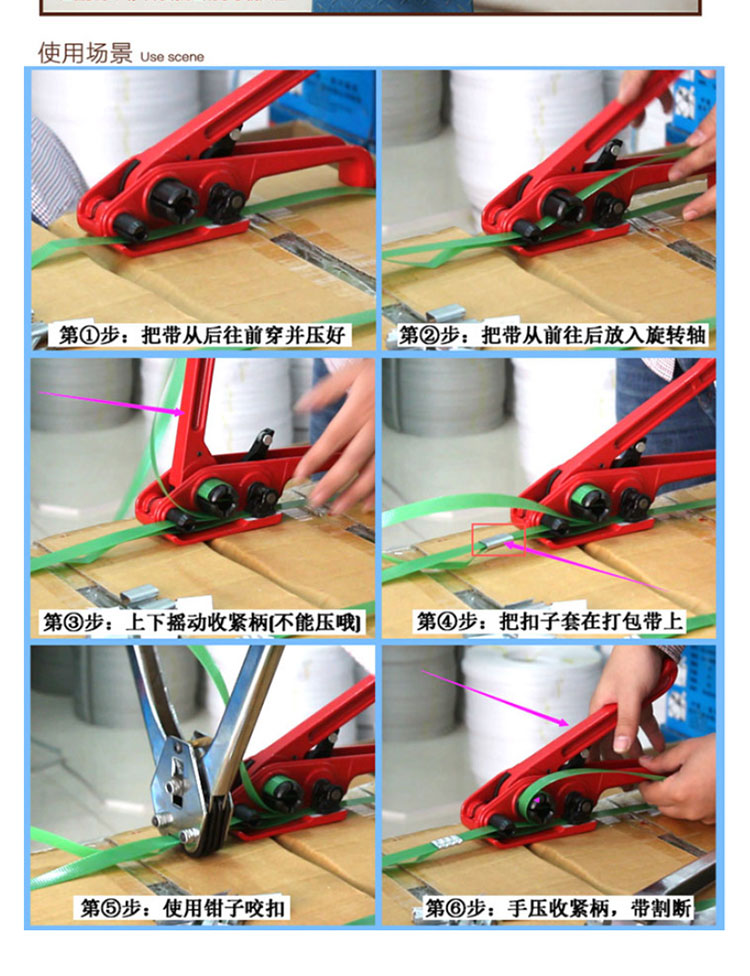 使用场景 Use scene

第①步：把带从后往前穿并压好

第②步：把带从前往后放入旋转轴

第③步：上下摇动收紧柄[不能压哦]

第④步：把扣子套在打包带上

第⑤步：使用钳子咬扣

第⑥步：手压收紧柄，带割断