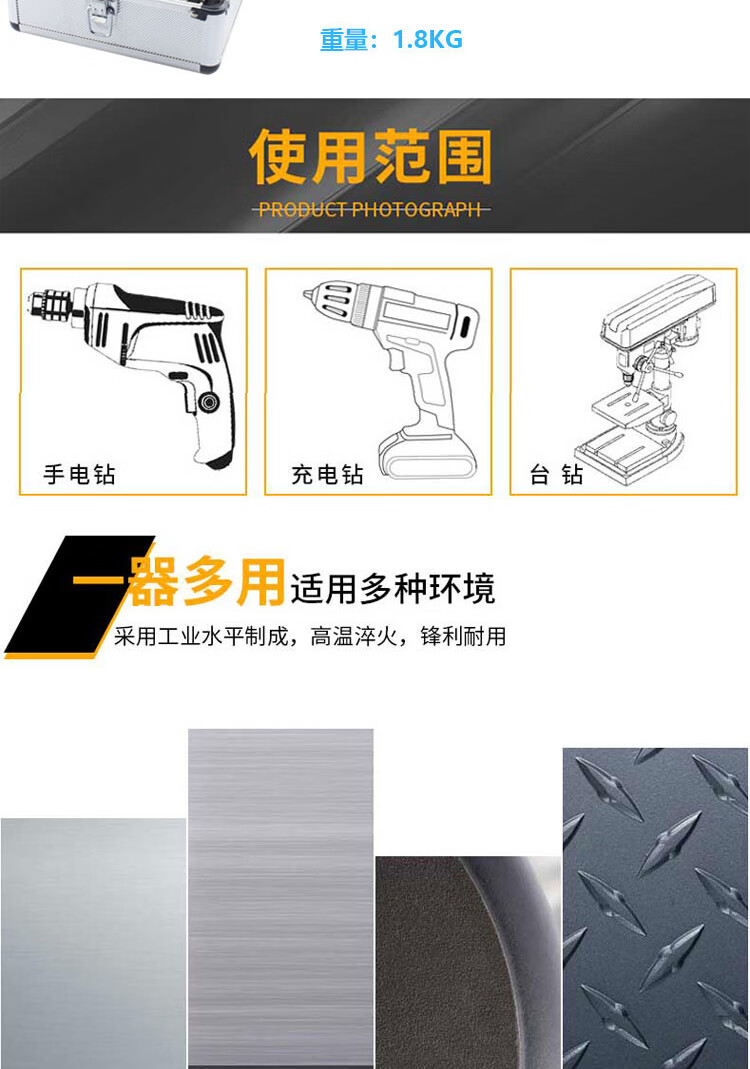 重量：1.8KG

使用范围

PRODUCT PHOTOGRAPH

手电钻

充电钻

台 钻

一器多用 适用多种环境

采用工业水平制成，高温淬火，锋利耐用