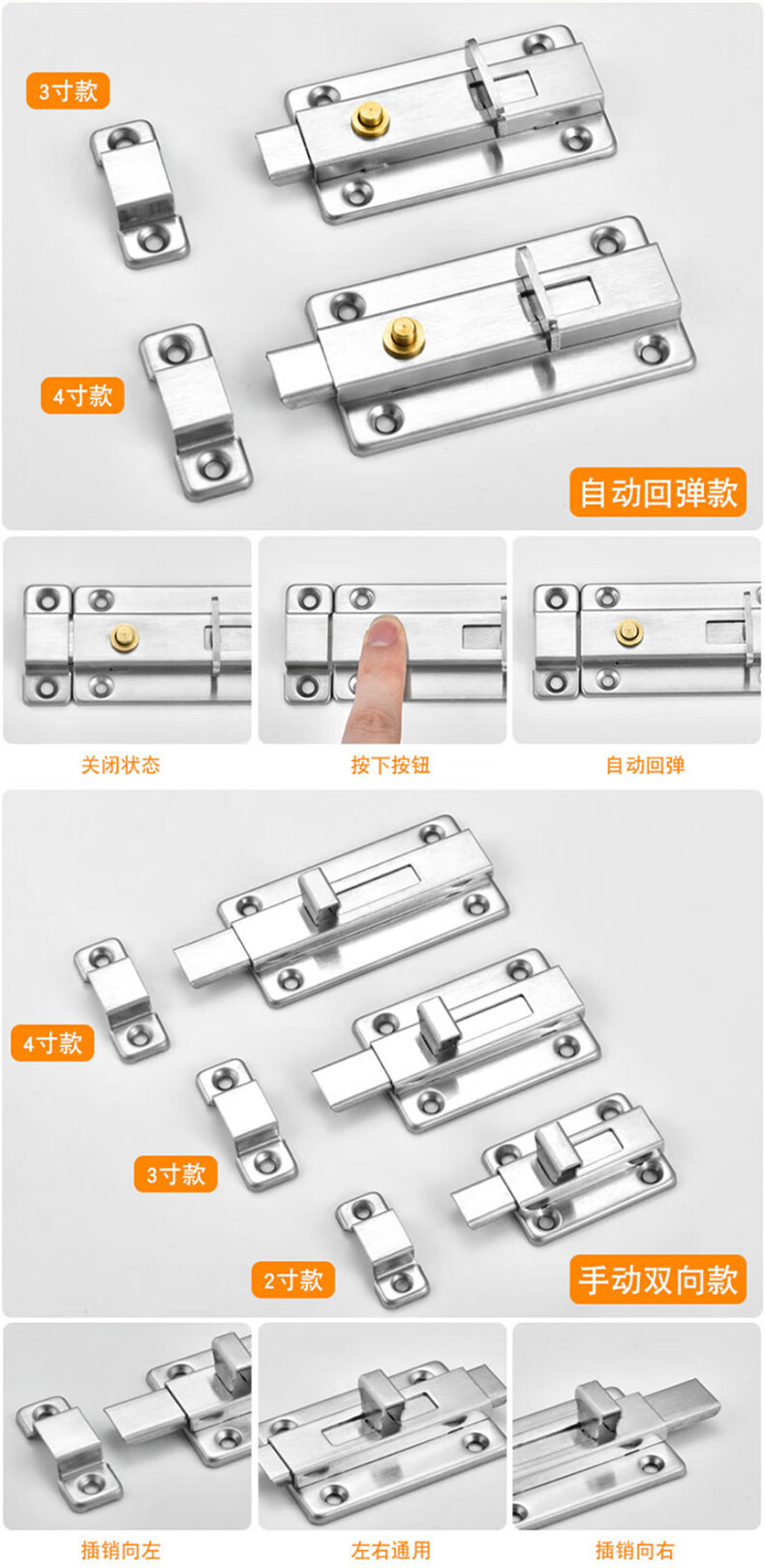 3寸款

4寸款

自动回弹款

关闭状态

按下按钮

自动回弹

4寸款

3寸款

2寸款

手动双向款

插销向左

左右通用

插销向右