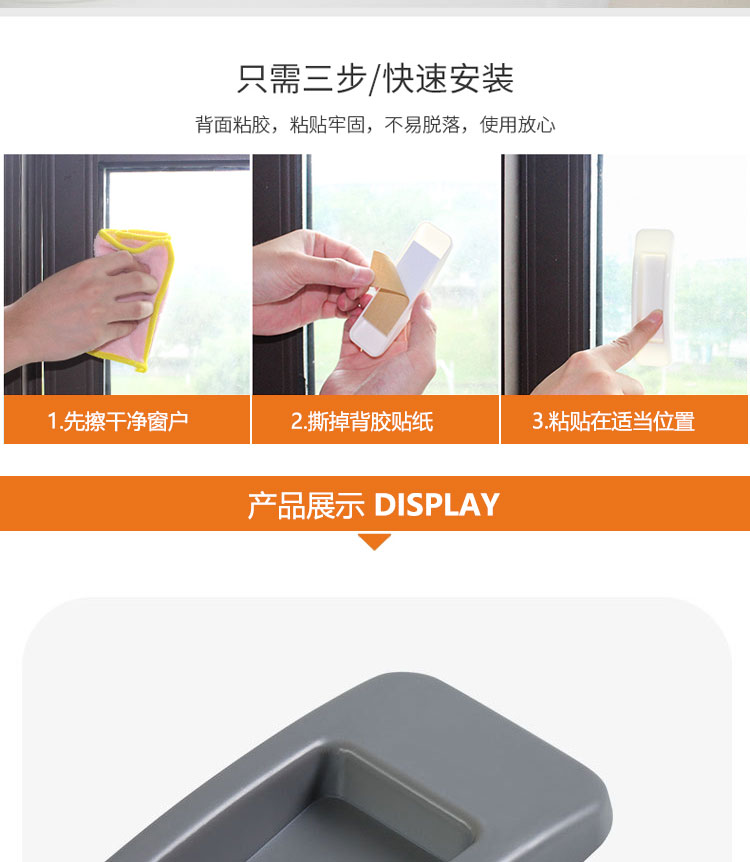 只需三步/快速安装

背面粘胶，粘贴牢固，不易脱落，使用放心

1.先擦干净窗户

2.撕掉背胶贴纸

3.粘贴在适当位置

产品展示 DISPLAY