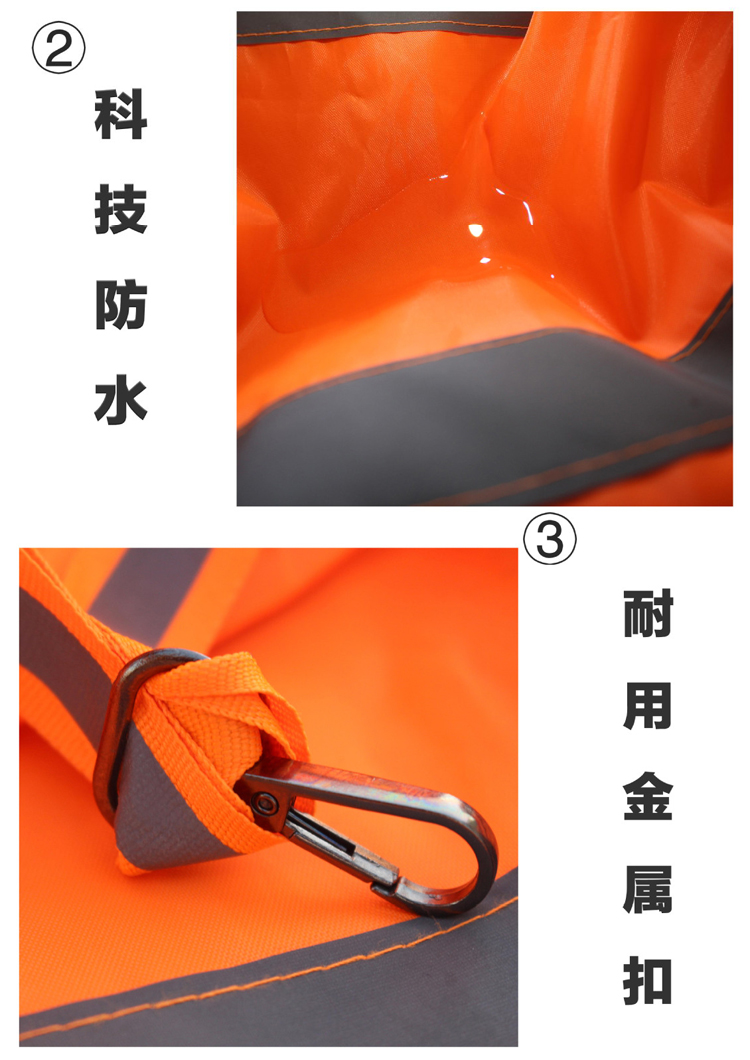 ②
科技防水

③
耐用金属扣