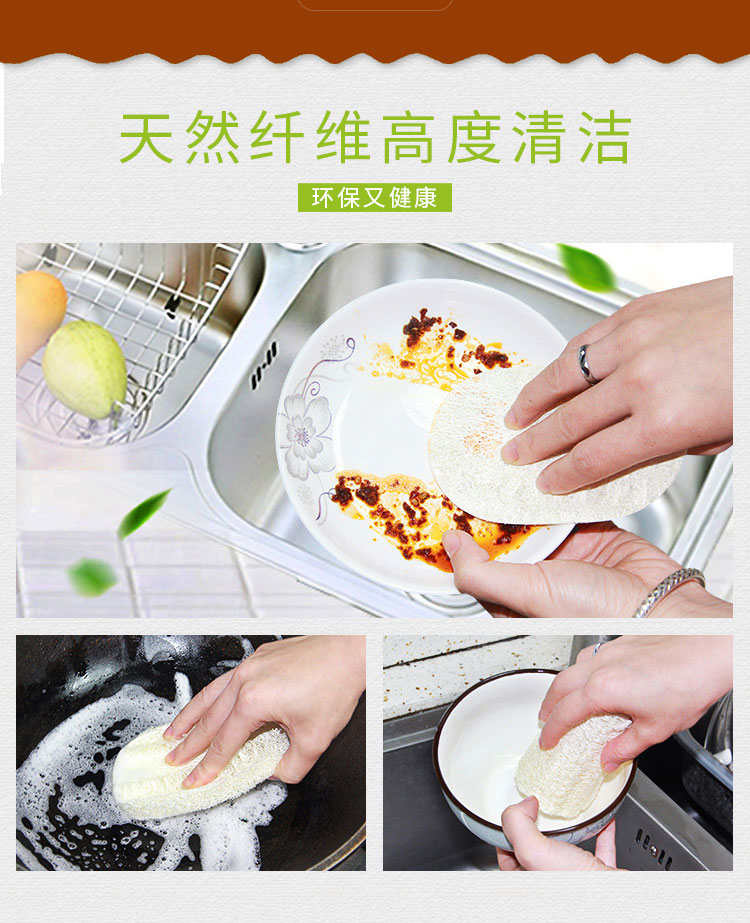 天然纤维高度清洁

环保又健康