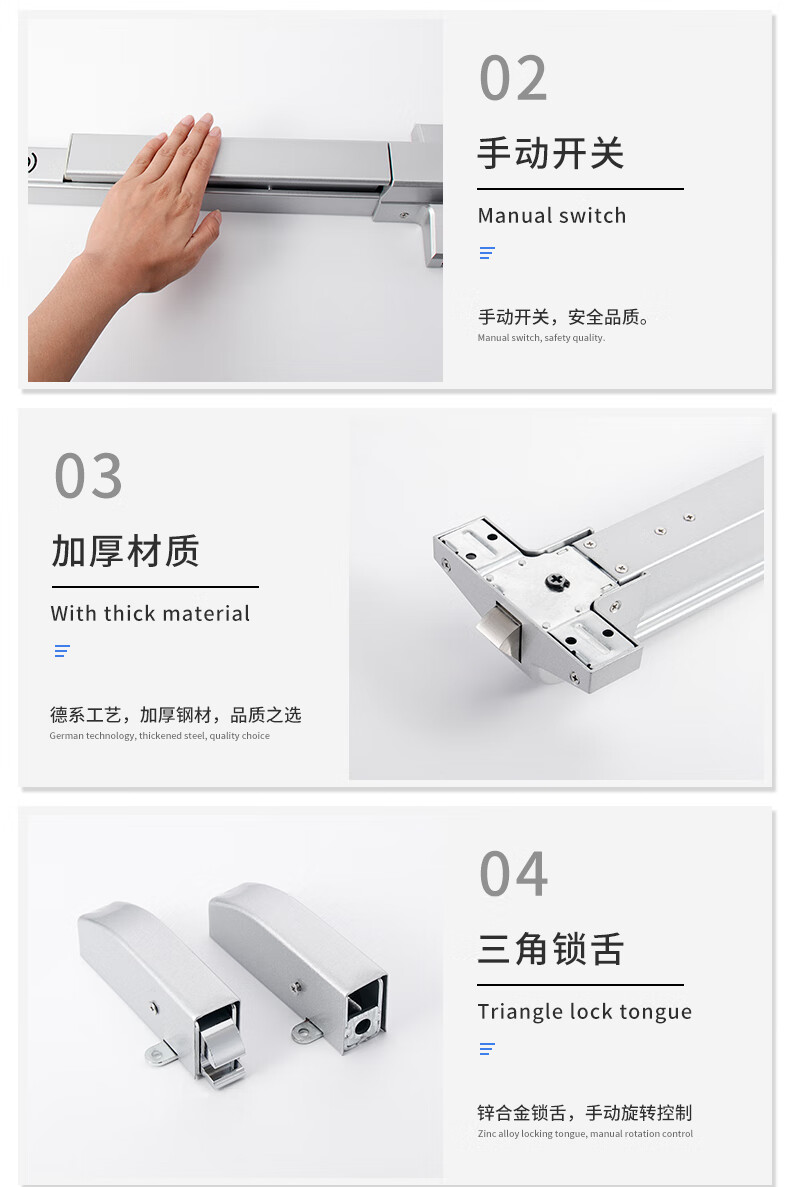 02

手动开关

Manual switch

手动开关，安全品质。
Manual switch, safety quality.

03

加厚材质

With thick material

德系工艺，加厚钢材，品质之选
German technology, thickened steel, quality choice

04

三角锁舌

Triangle lock tongue

锌合金锁舌，手动旋转控制
Zinc alloy locking tongue, manual rotation control