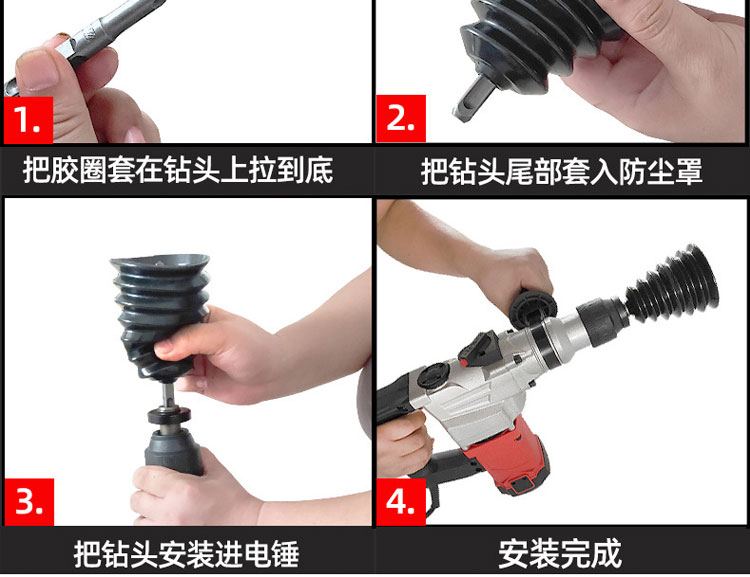 1.

把胶圈套在钻头上拉到底

2.

把钻头尾部套入防尘罩

3.

把钻头安装进电锤

4.

安装完成