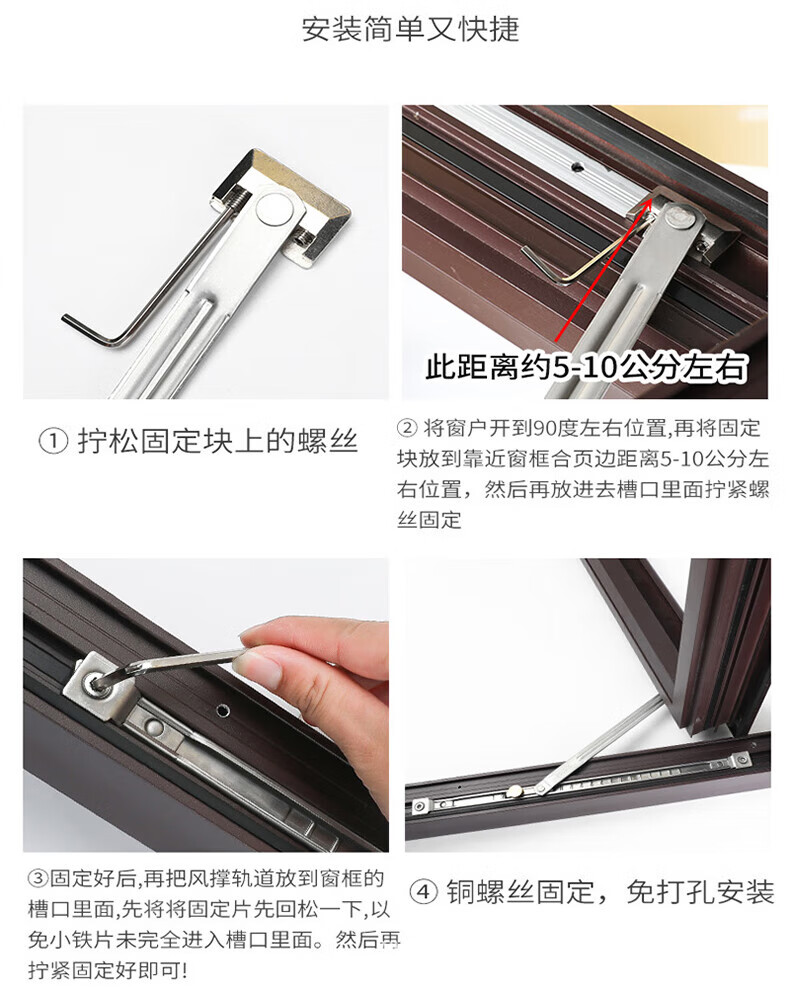 安装简单又快捷

此距离约5-10公分左右

① 拧松固定块上的螺丝

② 将窗户开到90度左右位置,再将固定块放到靠近窗框合页边距离5-10公分左右位置，然后再放进去槽口里面拧紧螺丝固定

③固定好后,再把风撑轨道放到窗框的槽口里面,先将将固定片先回松一下,以免小铁片未完全进入槽口里面。然后再拧紧固定好即可!

④ 铜螺丝固定，免打孔安装