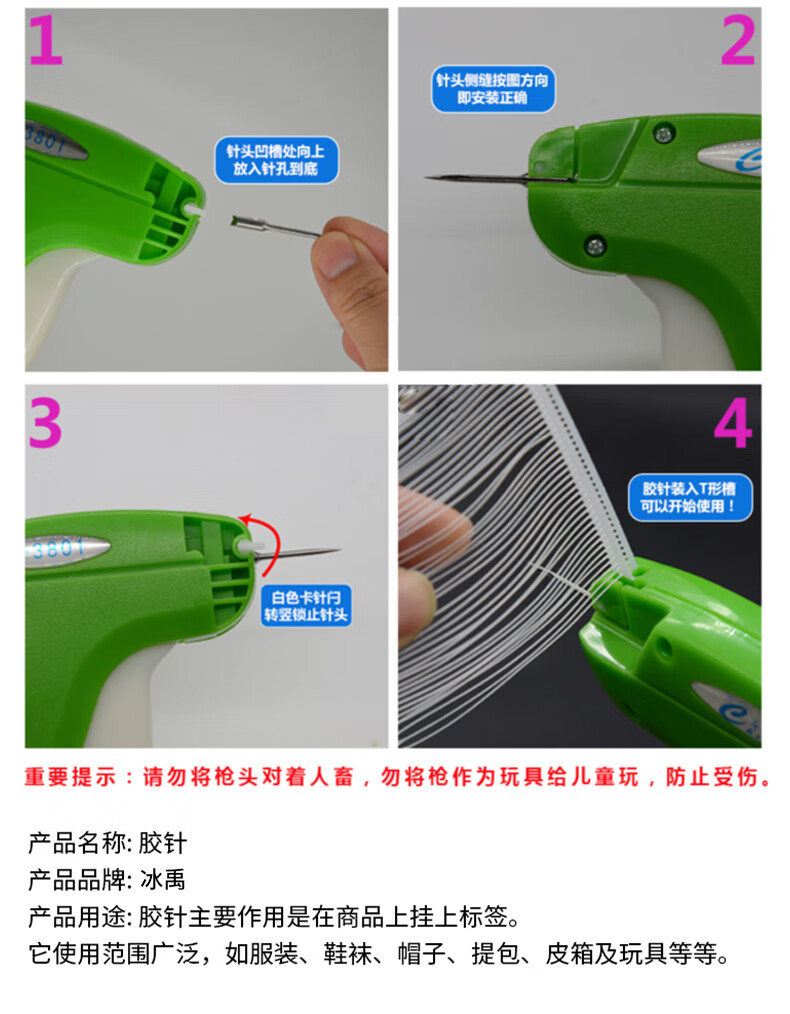 1

3801

针头凹槽处向上
放入针孔到底

2

针头侧缝按图方向
即安装正确

3

3801

白色卡针闩
转竖锁止针头

4

胶针装入T形槽
可以开始使用！

重要提示：请勿将枪头对着人畜，勿将枪作为玩具给儿童玩，防止受伤。

产品名称: 胶针
产品品牌: 冰禹
产品用途: 胶针主要作用是在商品上挂上标签。
它使用范围广泛，如服装、鞋袜、帽子、提包、皮箱及玩具等等。