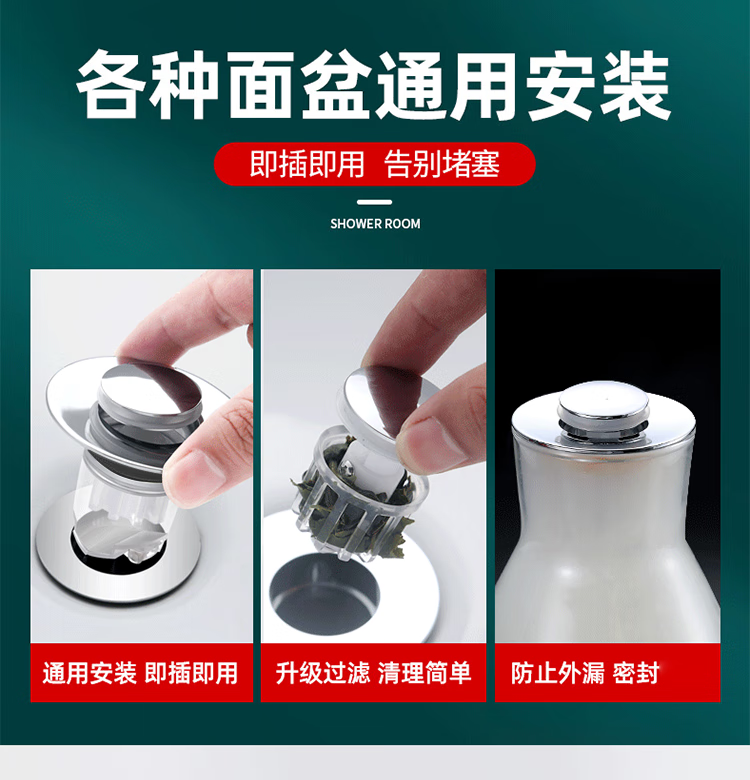 各种面盆通用安装

即插即用 告别堵塞

SHOWER ROOM

通用安装 即插即用

升级过滤 清理简单

防止外漏 密封