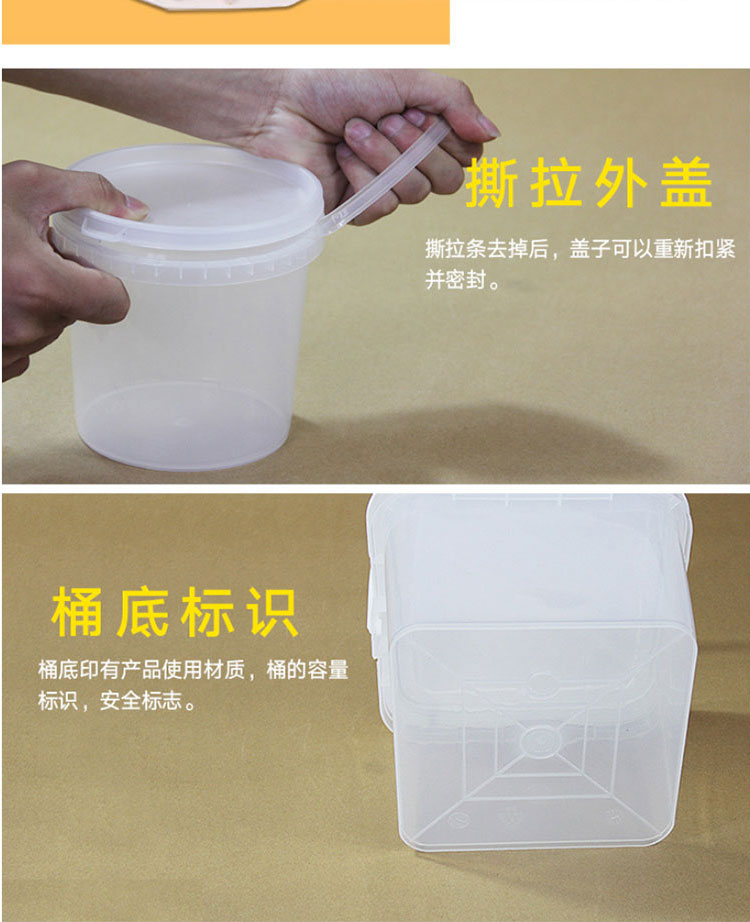 撕拉外盖

撕拉条去掉后，盖子可以重新扣紧并密封。

桶底标识

桶底印有产品使用材质，桶的容量标识，安全标志。