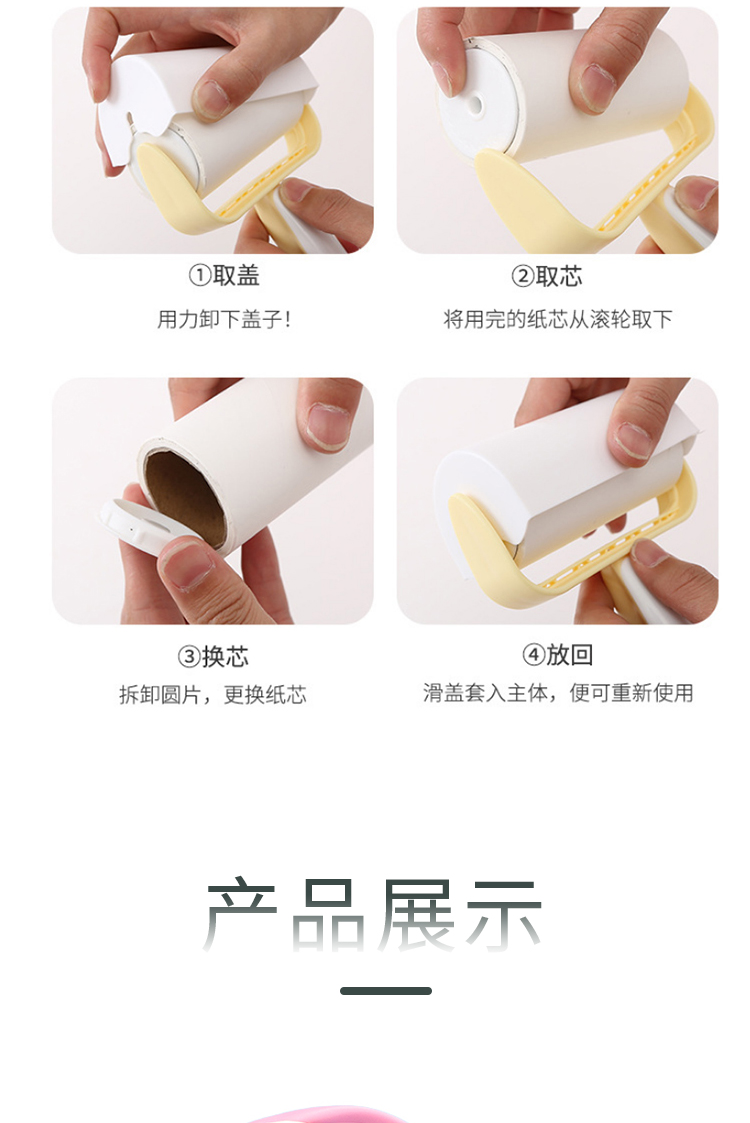 ①取盖
用力卸下盖子！

②取芯
将用完的纸芯从滚轮取下

③换芯
拆卸圆片，更换纸芯

④放回
滑盖套入主体，便可重新使用

产品展示