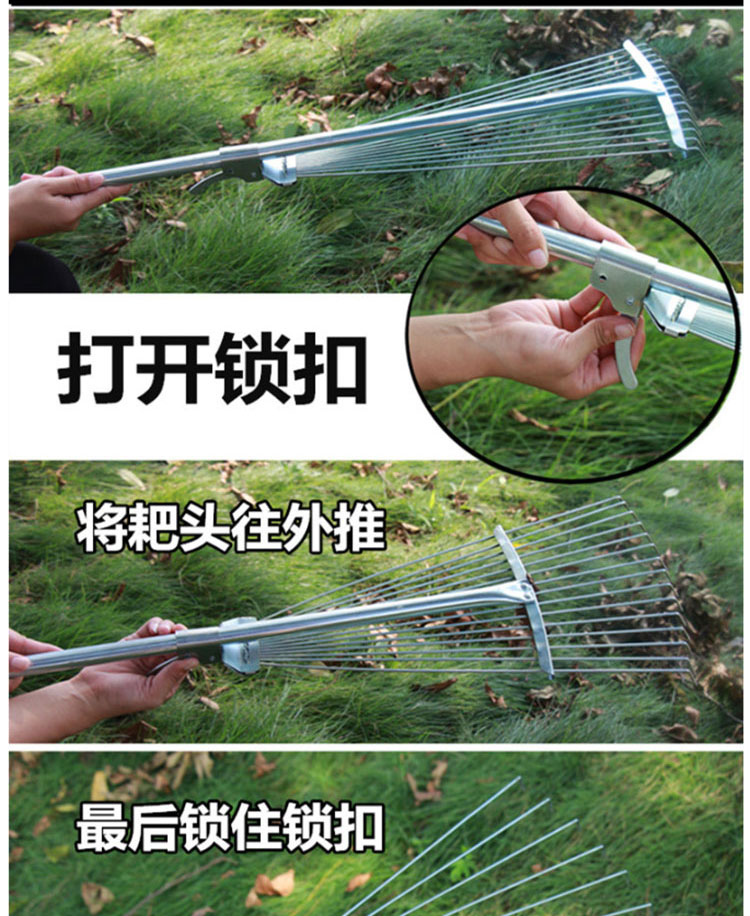 打开锁扣

将耙头往外推

最后锁住锁扣