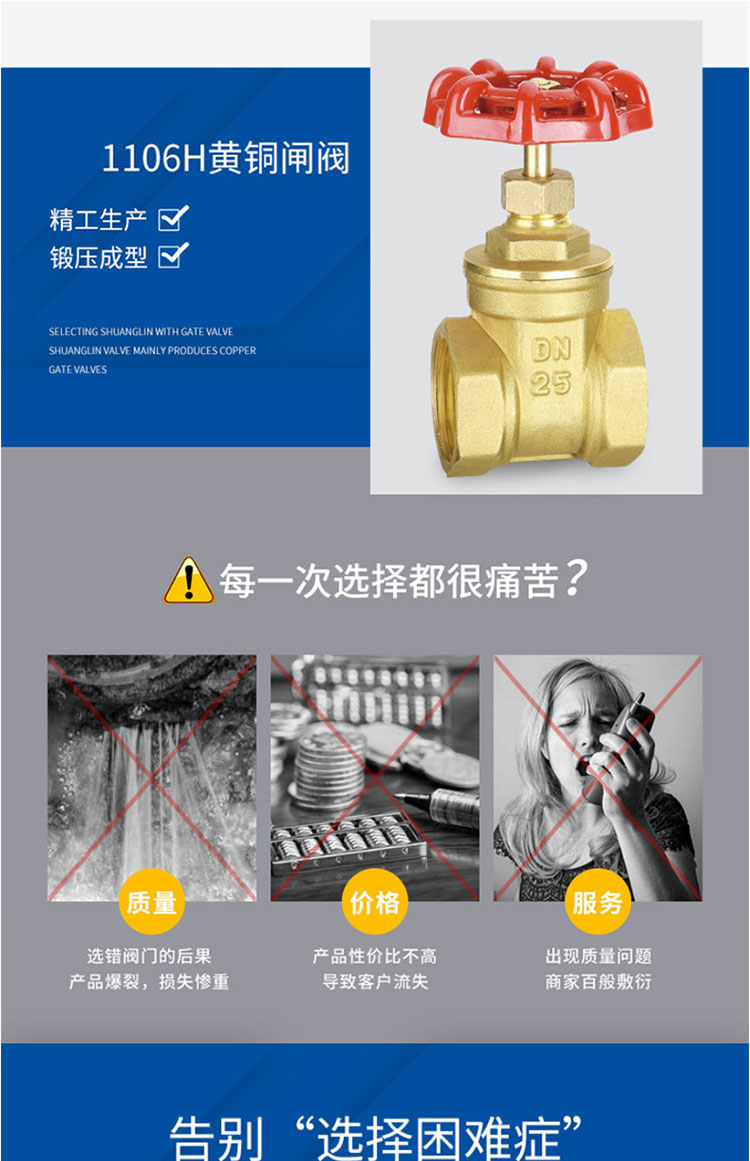 1106H黄铜闸阀

精工生产
锻压成型

SELECTING SHUANGLIN WITH GATE VALVE
SHUANGLIN VALVE MAINLY PRODUCES COPPER GATE VALVES

DN
25

每一次选择都很痛苦？

质量
选错阀门的后果
产品爆裂，损失惨重

价格
产品性价比不高
导致客户流失

服务
出现质量问题
商家百般敷衍

告别“选择困难症”