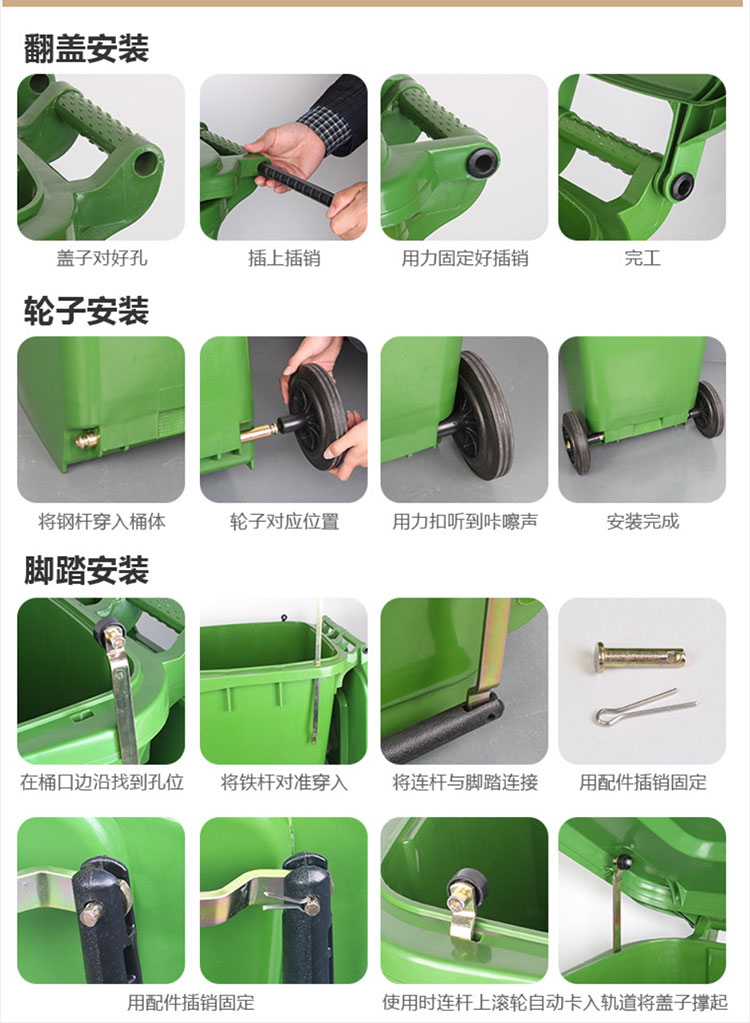 翻盖安装

盖子对好孔

插上插销

用力固定好插销

完工

轮子安装

将钢杆穿入桶体

轮子对应位置

用力扣听到咔嚓声

安装完成

脚踏安装

在桶口边沿找到孔位

将铁杆对准穿入

将连杆与脚踏连接

用配件插销固定

用配件插销固定

使用时连杆上滚轮自动卡入轨道将盖子撑起