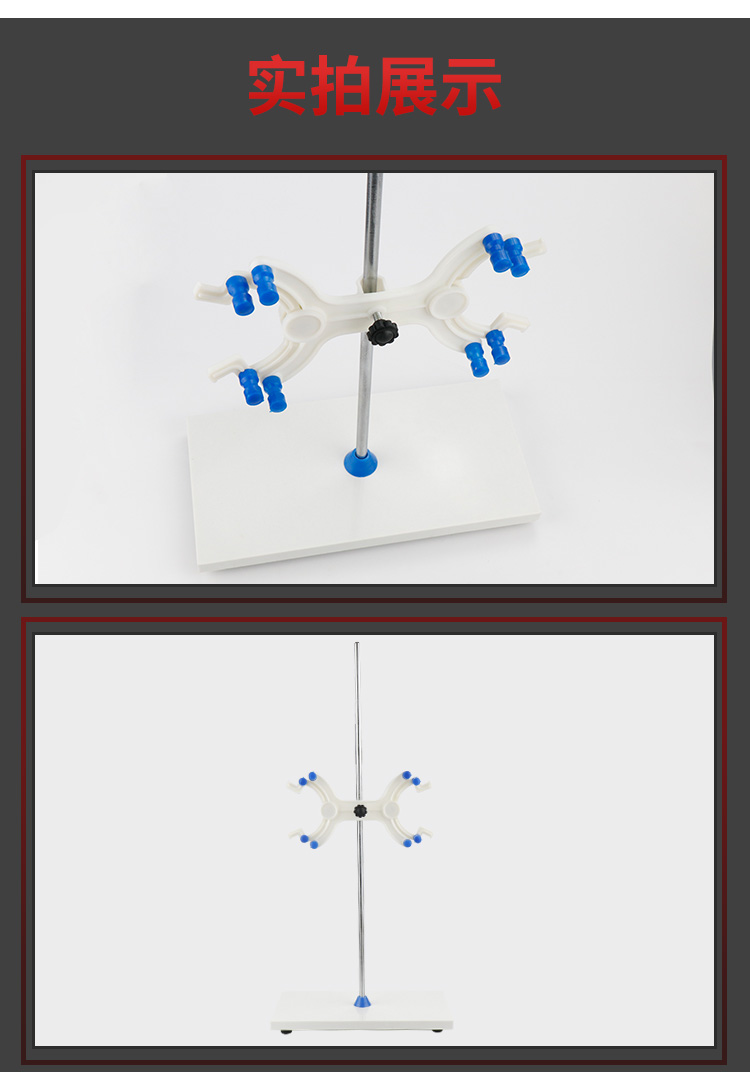 实拍展示