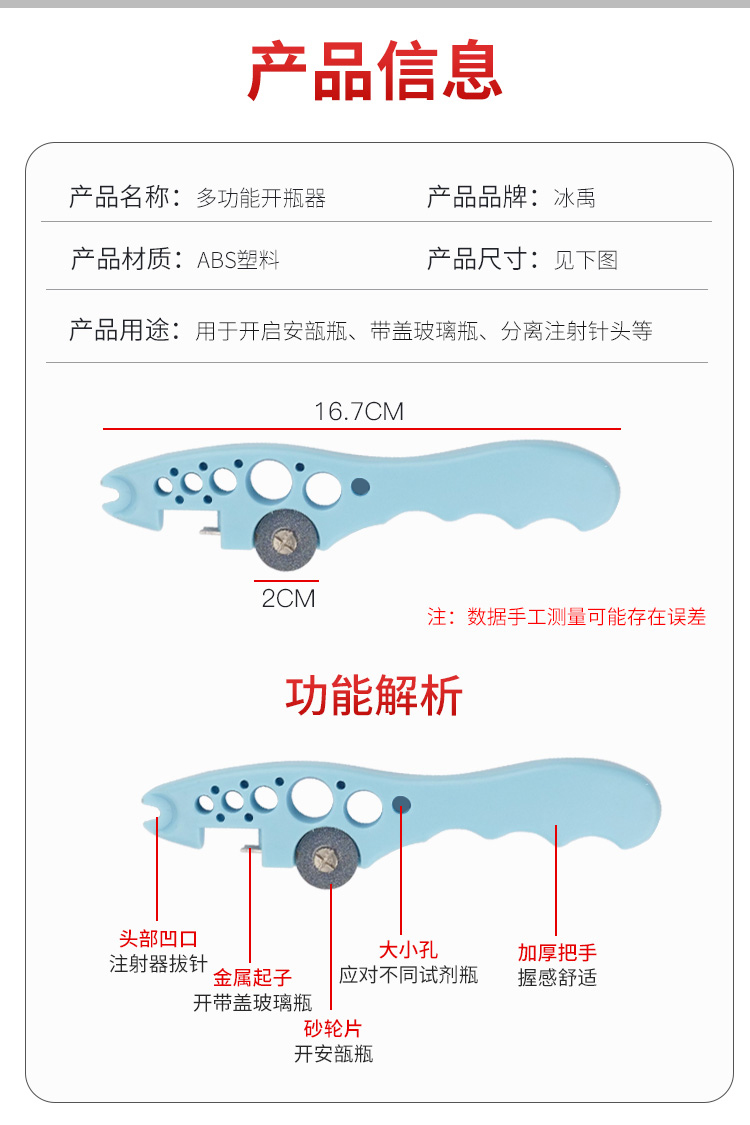 产品信息

产品名称：多功能开瓶器
产品品牌：冰禹

产品材质：ABS塑料
产品尺寸：见下图

产品用途：用于开启安瓿瓶、带盖玻璃瓶、分离注射针头等

16.7CM

2CM

注：数据手工测量可能存在误差

功能解析

头部凹口
注射器拔针

金属起子
开带盖玻璃瓶

砂轮片
开安瓿瓶

大小孔
应对不同试剂瓶

加厚把手
握感舒适