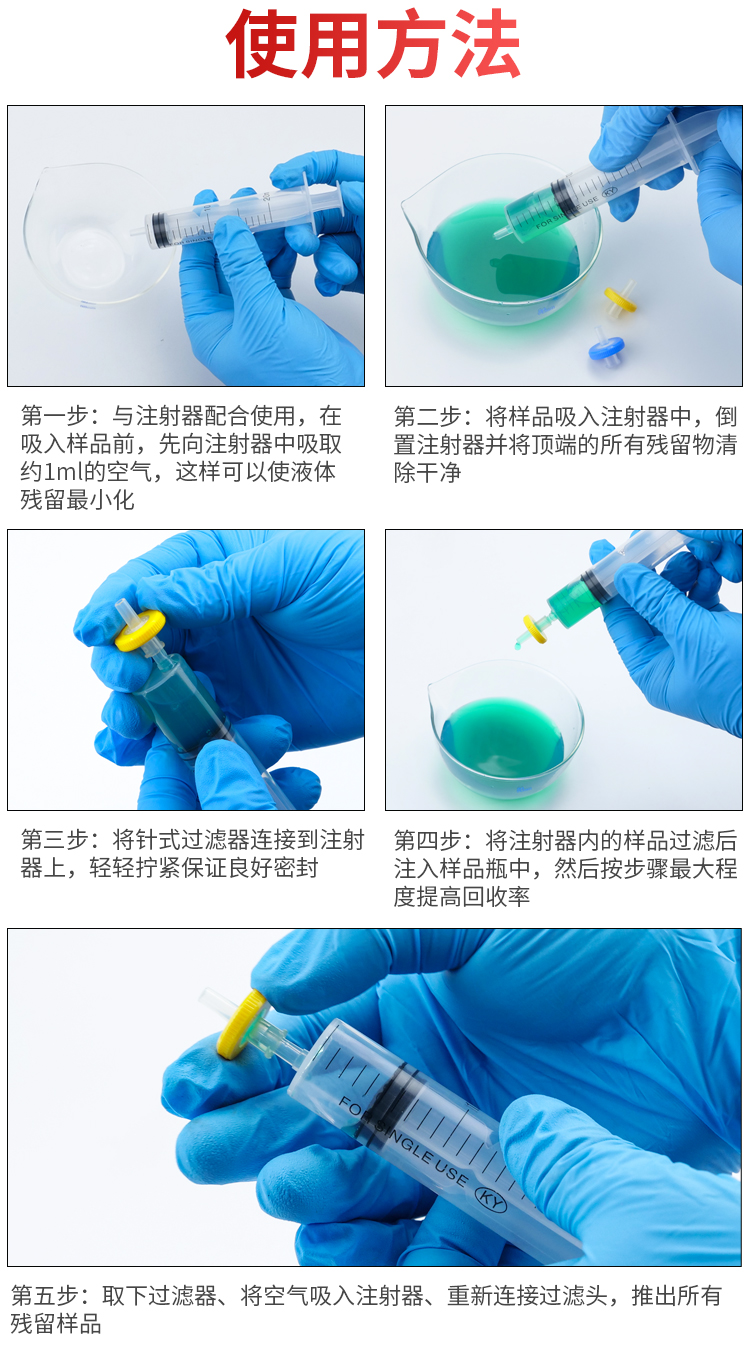 使用方法

第一步：与注射器配合使用，在吸入样品前，先向注射器中吸取约1ml的空气，这样可以使液体残留最小化

FOR SINGLE USE KY

第二步：将样品吸入注射器中，倒置注射器并将顶端的所有残留物清除干净

第三步：将针式过滤器连接到注射器上，轻轻拧紧保证良好密封

第四步：将注射器内的样品过滤后注入样品瓶中，然后按步骤最大程度提高回收率

FOR SINGLE USE KY

第五步：取下过滤器、将空气吸入注射器、重新连接过滤头，推出所有残留样品