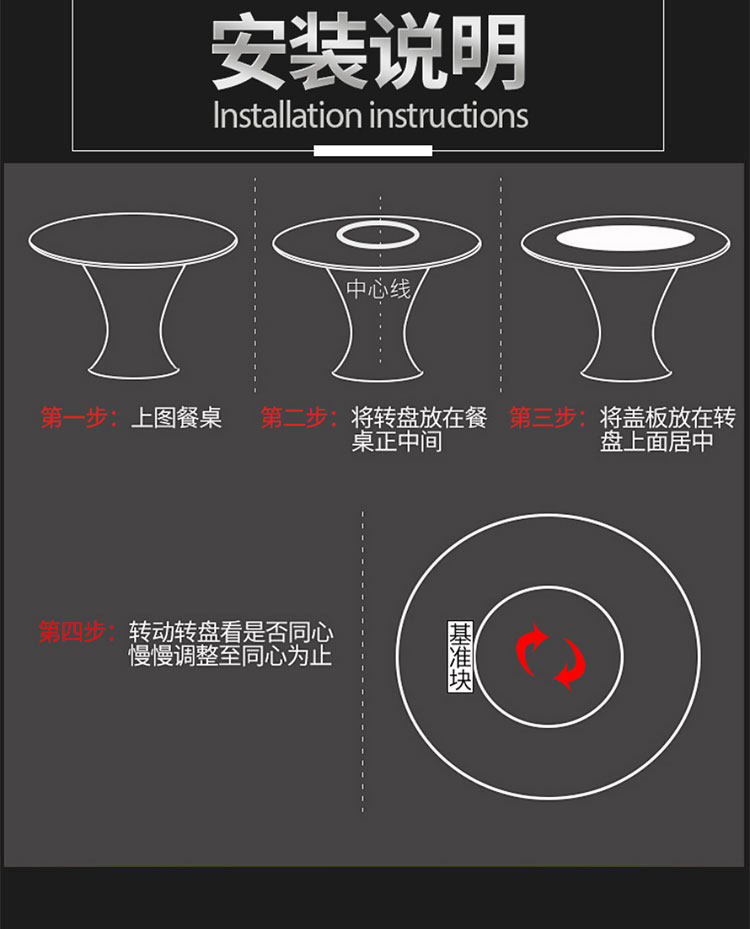 安装说明
Installation instructions

中心线

第一步：上图餐桌

第二步：将转盘放在餐桌正中间

第三步：将盖板放在转盘上面居中

第四步：转动转盘看是否同心慢慢调整至同心为止

基准块