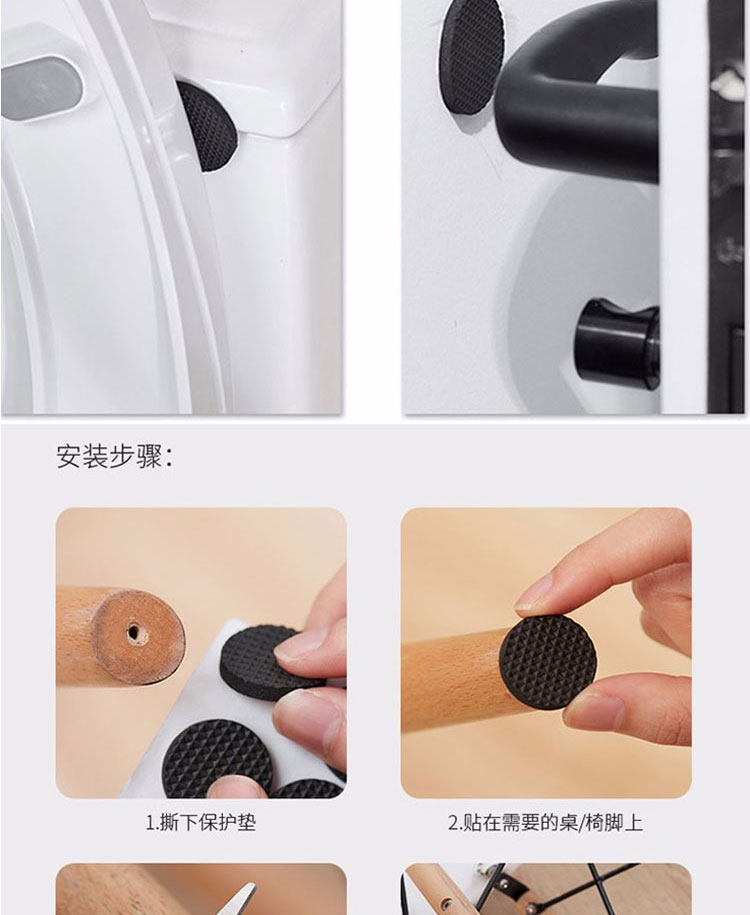 安装步骤：

1.撕下保护垫

2.贴在需要的桌/椅脚上