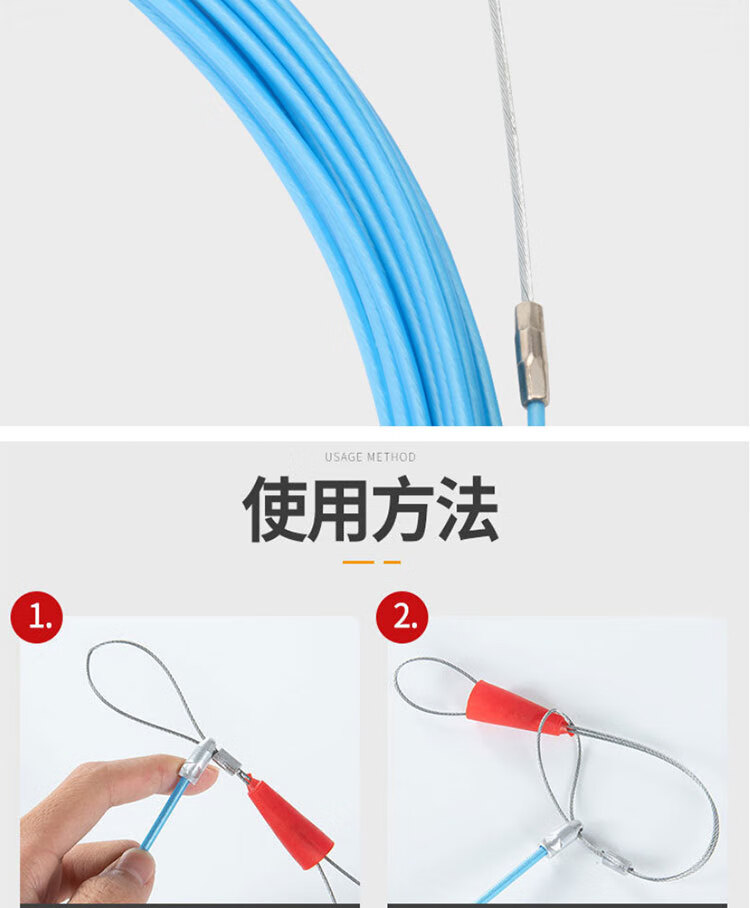 USAGE METHOD

使用方法

1.

2.