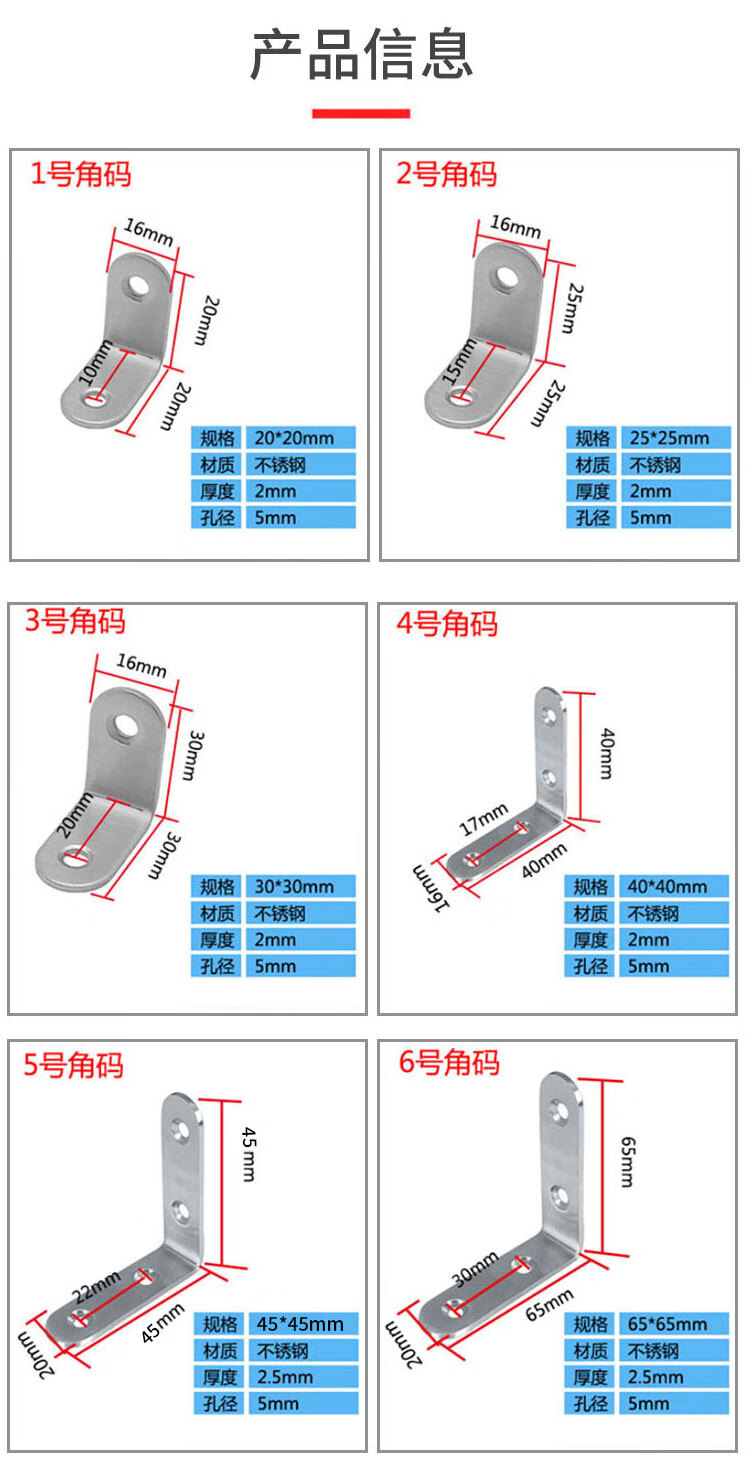 产品信息

1号角码

16mm
20mm
10mm
20mm

| 规格 | 20*20mm |
|---|---|
| 材质 | 不锈钢 |
| 厚度 | 2mm |
| 孔径 | 5mm |

2号角码

16mm
25mm
15mm
25mm

| 规格 | 25*25mm |
|---|---|
| 材质 | 不锈钢 |
| 厚度 | 2mm |
| 孔径 | 5mm |

3号角码

16mm
30mm
20mm
30mm

| 规格 | 30*30mm |
|---|---|
| 材质 | 不锈钢 |
| 厚度 | 2mm |
| 孔径 | 5mm |

4号角码

40mm
17mm
40mm
16mm

| 规格 | 40*40mm |
|---|---|
| 材质 | 不锈钢 |
| 厚度 | 2mm |
| 孔径 | 5mm |

5号角码

45mm
22mm
45mm
20mm

| 规格 | 45*45mm |
|---|---|
| 材质 | 不锈钢 |
| 厚度 | 2.5mm |
| 孔径 | 5mm |

6号角码

65mm
30mm
65mm
20mm

| 规格 | 65*65mm |
|---|---|
| 材质 | 不锈钢 |
| 厚度 | 2.5mm |
| 孔径 | 5mm |