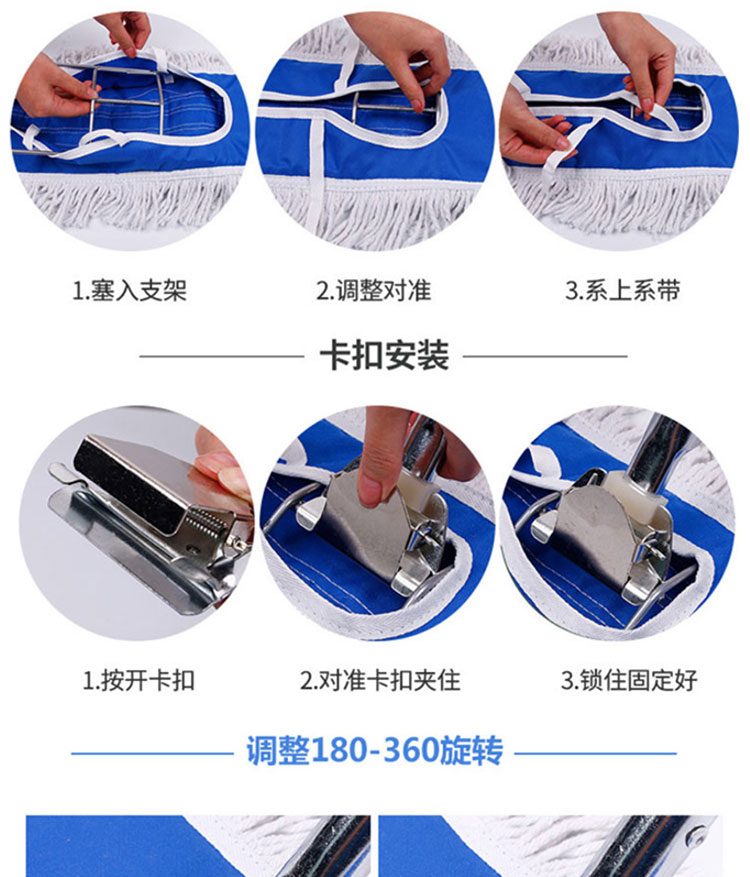 1.塞入支架

2.调整对准

3.系上系带

卡扣安装

1.按开卡扣

2.对准卡扣夹住

3.锁住固定好

调整180-360旋转