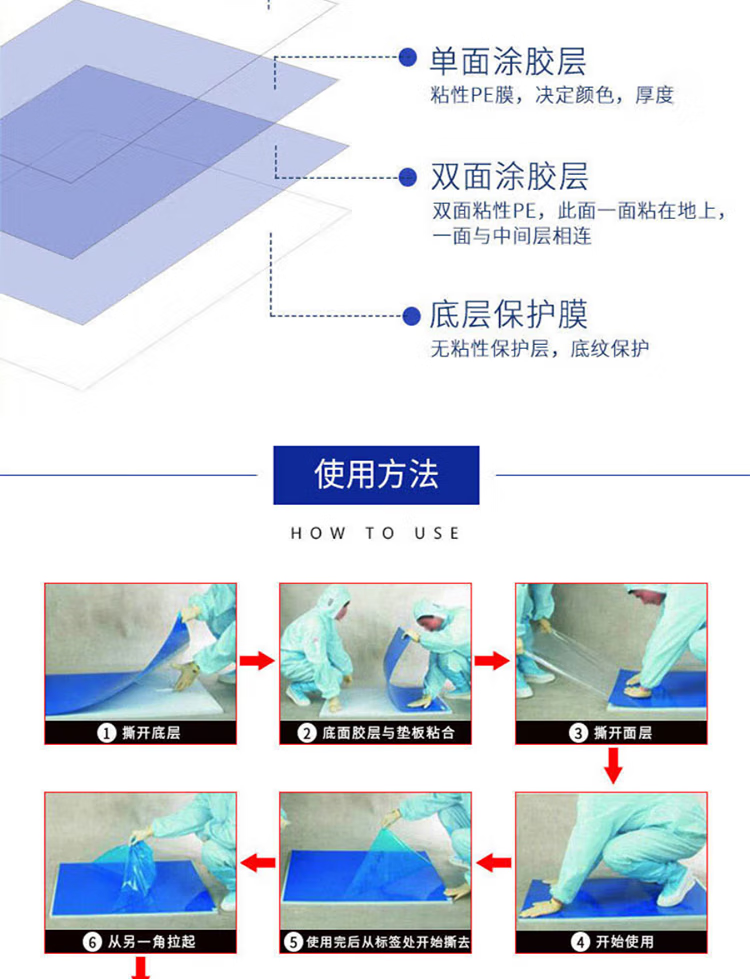 单面涂胶层
粘性PE膜，决定颜色，厚度

双面涂胶层
双面粘性PE，此面一面粘在地上，一面与中间层相连

底层保护膜
无粘性保护层，底纹保护

使用方法

HOW TO USE

1 撕开底层

2 底面胶层与垫板粘合

3 撕开面层

4 开始使用

5 使用完后从标签处开始撕去

6 从另一角拉起