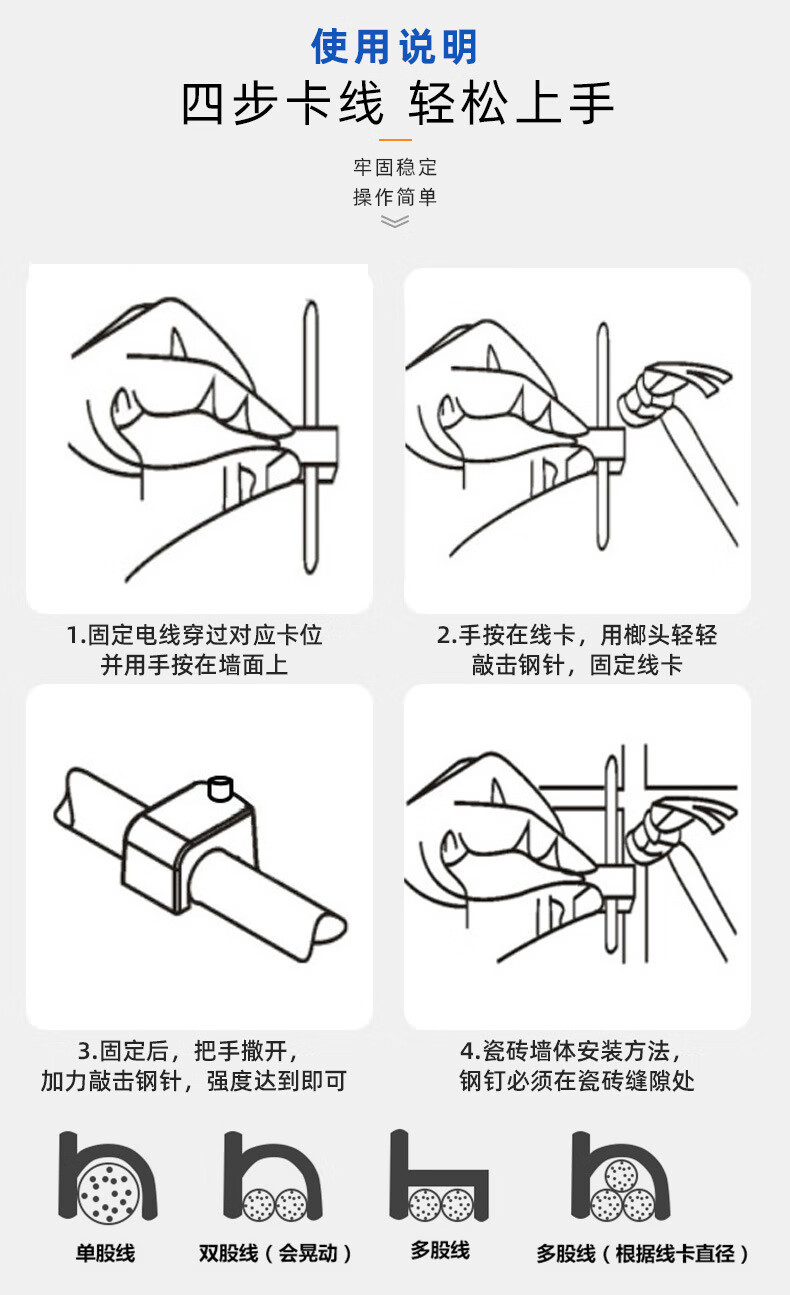 使用说明
四步卡线 轻松上手

牢固稳定
操作简单

1.固定电线穿过对应卡位
并用手按在墙面上

2.手按在线卡，用榔头轻轻
敲击钢针，固定线卡

3.固定后，把手撤开，
加力敲击钢针，强度达到即可

4.瓷砖墙体安装方法，
钢钉必须在瓷砖缝隙处

单股线

双股线（会晃动）

多股线

多股线（根据线卡直径）