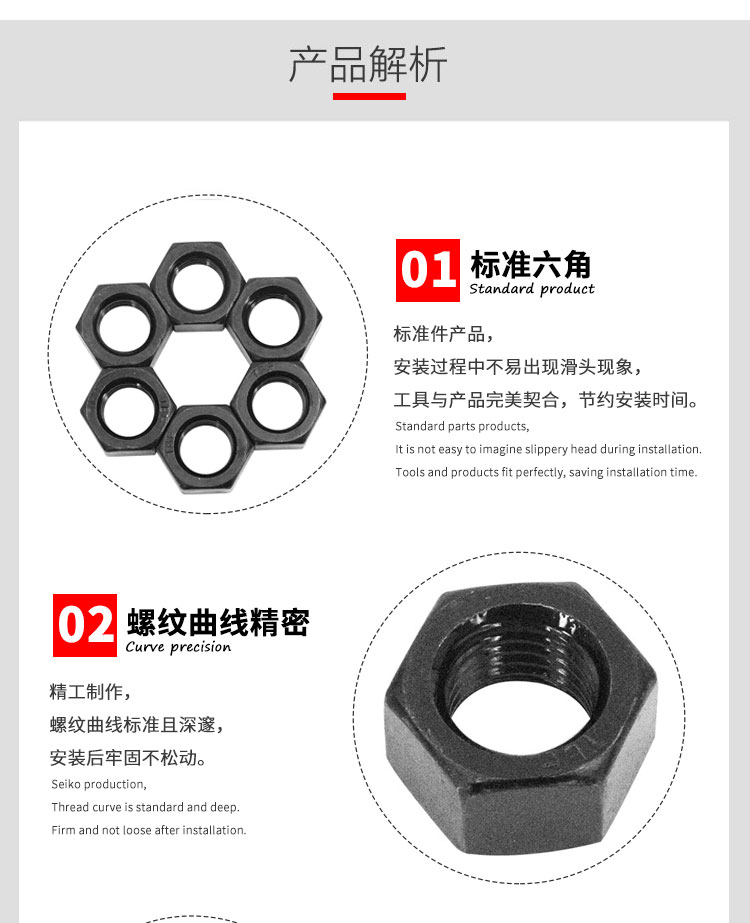 产品解析

01 标准六角
Standard product

标准件产品，
安装过程中不易出现滑头现象，
工具与产品完美契合，节约安装时间。
Standard parts products,
It is not easy to imagine slippery head during installation.
Tools and products fit perfectly, saving installation time.

02 螺纹曲线精密
Curve precision

精工制作，
螺纹曲线标准且深邃，
安装后牢固不松动。
Seiko production,
Thread curve is standard and deep.
Firm and not loose after installation.