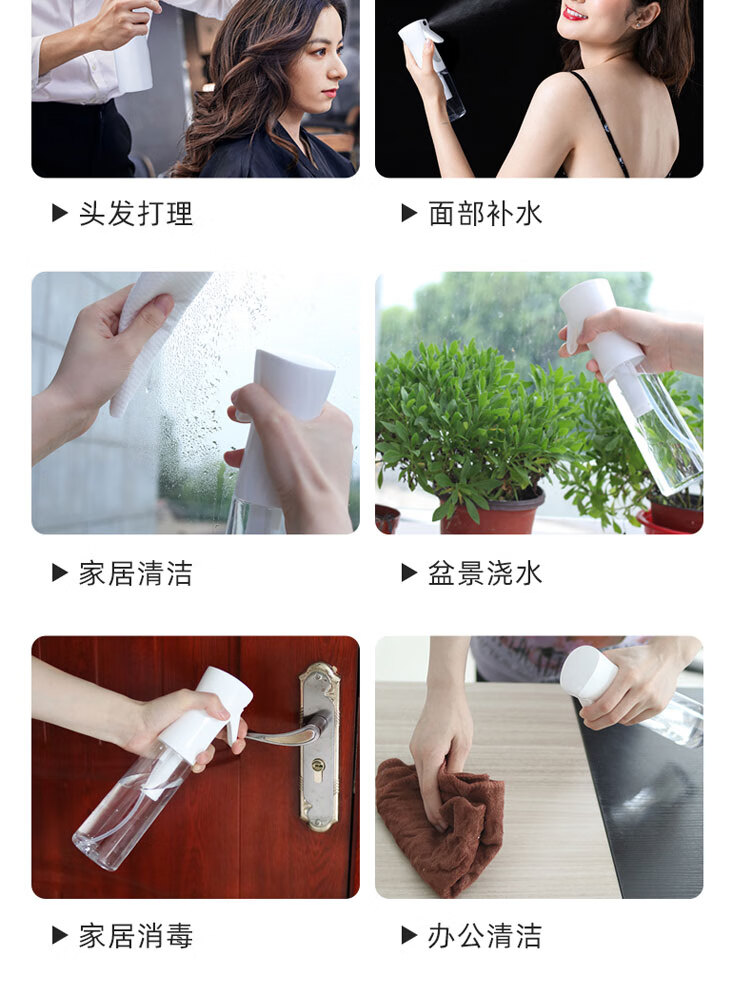 ▶ 头发打理

▶ 面部补水

▶ 家居清洁

▶ 盆景浇水

▶ 家居消毒

▶ 办公清洁