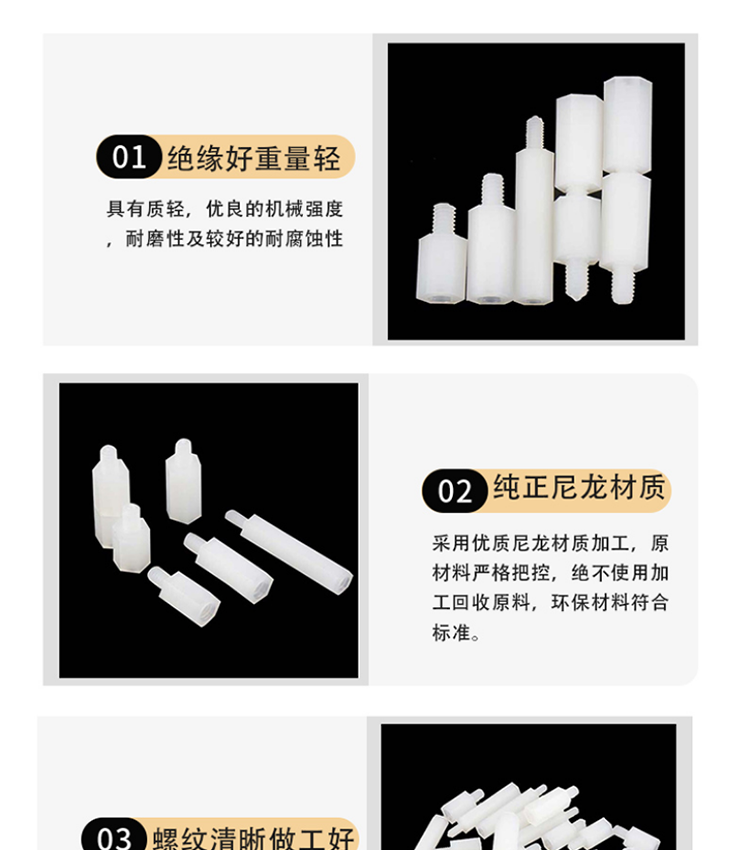 01 绝缘好重量轻

具有质轻，优良的机械强度，耐磨性及较好的耐腐蚀性

02 纯正尼龙材质

采用优质尼龙材质加工，原材料严格把控，绝不使用加工回收原料，环保材料符合标准。

03 螺纹清晰做工好