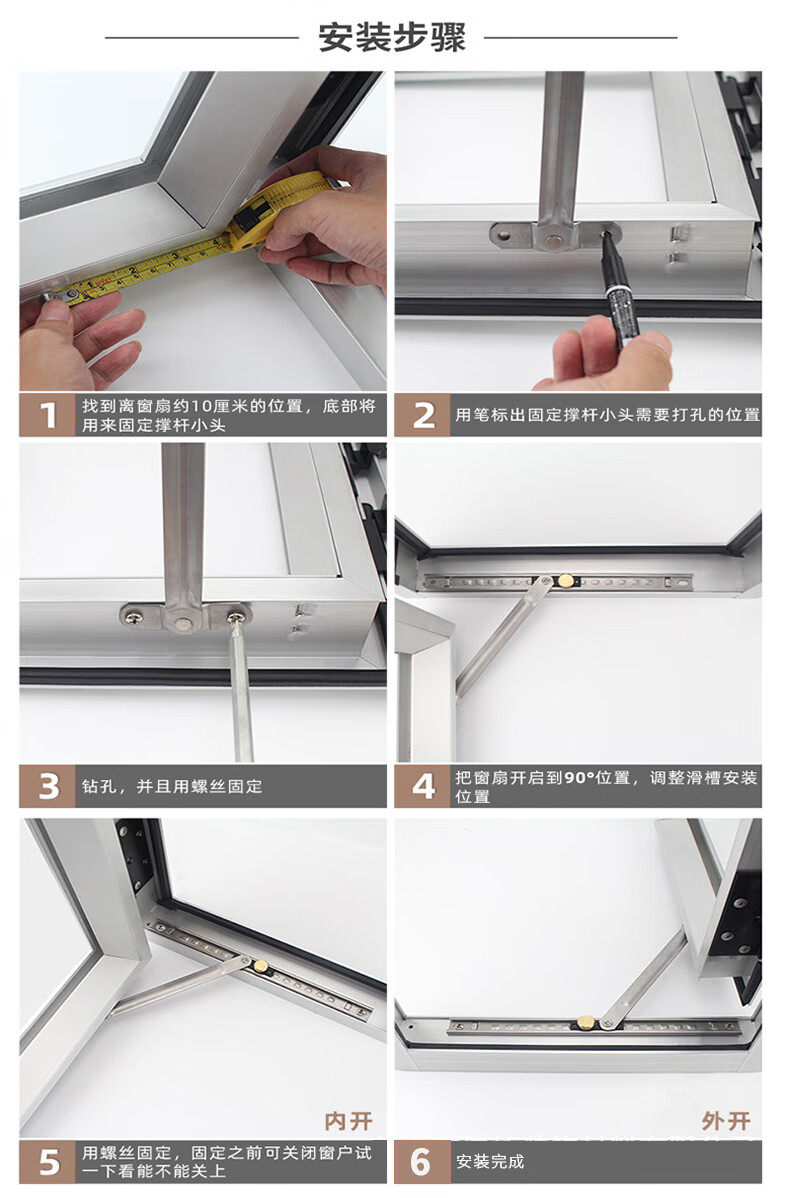 安装步骤

1 找到离窗扇约10厘米的位置，底部将用来固定撑杆小头

2 用笔标出固定撑杆小头需要打孔的位置

3 钻孔，并且用螺丝固定

4 把窗扇开启到90°位置，调整滑槽安装位置

内开

5 用螺丝固定，固定之前可关闭窗户试一下看能不能关上

外开

6 安装完成