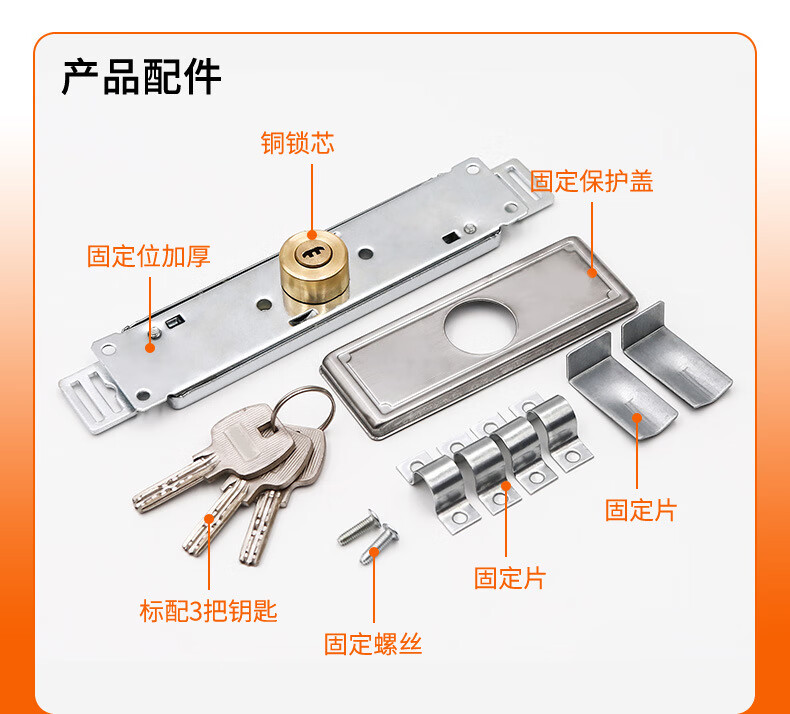 产品配件

铜锁芯

固定保护盖

固定位加厚

固定片

固定片

标配3把钥匙

固定螺丝