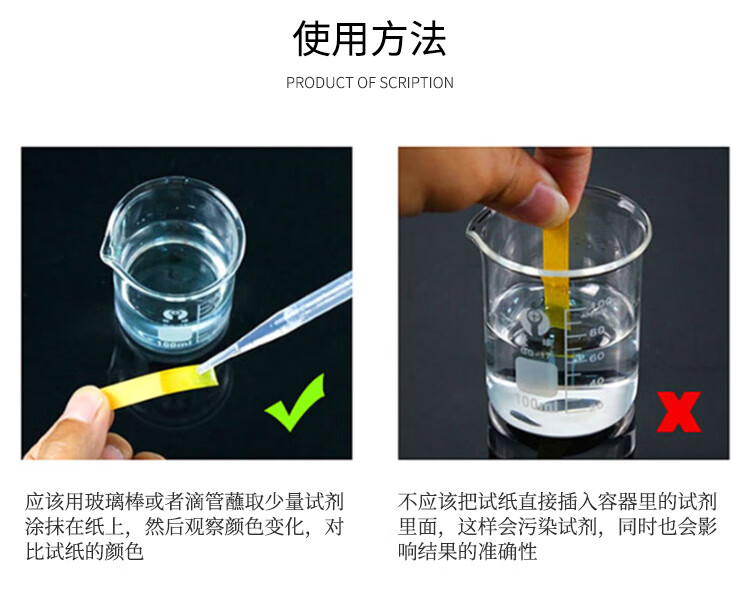 使用方法

PRODUCT OF SCRIPTION

100ml

100
80
60
40
100ml

应该用玻璃棒或者滴管蘸取少量试剂涂抹在纸上，然后观察颜色变化，对比试纸的颜色

不应该把试纸直接插入容器里的试剂里面，这样会污染试剂，同时也会影响结果的准确性